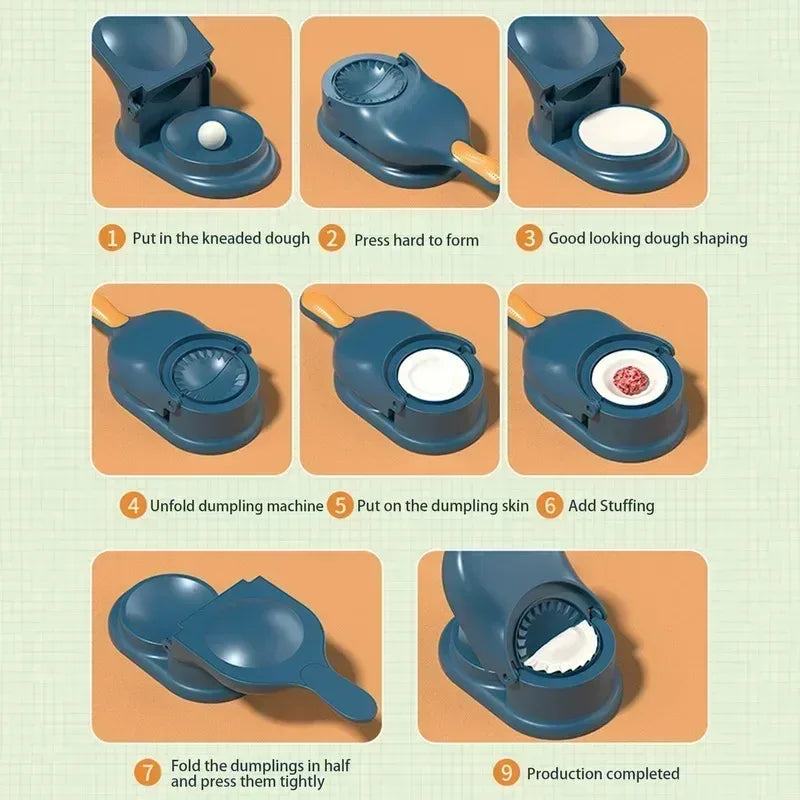 1 Put in the kneaded dough
2 Press hard to form
3 Good looking dough shaping

4 Unfold dumpling machine
5 Put on the dumpling skin
6 Add Stuffing

7 Fold the dumplings in half and press them tightly
9 Production completed