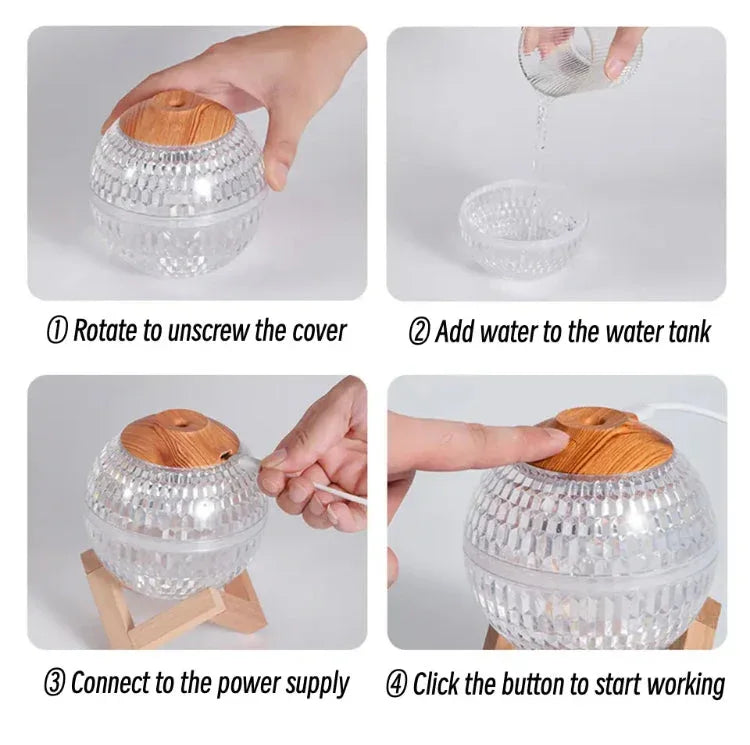 ① Rotate to unscrew the cover

② Add water to the water tank

③ Connect to the power supply

④ Click the button to start working