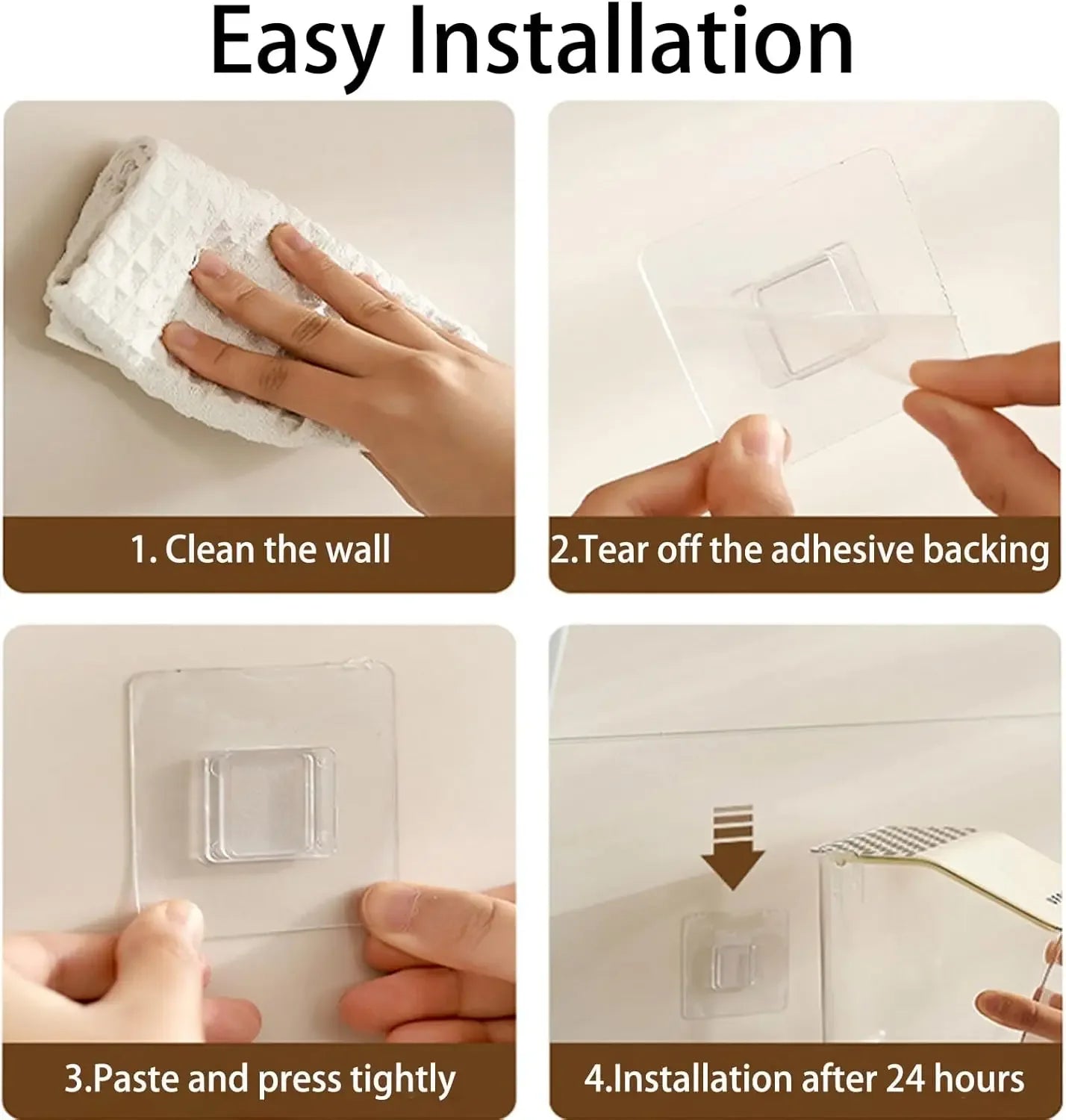 Easy Installation

1. Clean the wall

2.Tear off the adhesive backing

3.Paste and press tightly

4.Installation after 24 hours