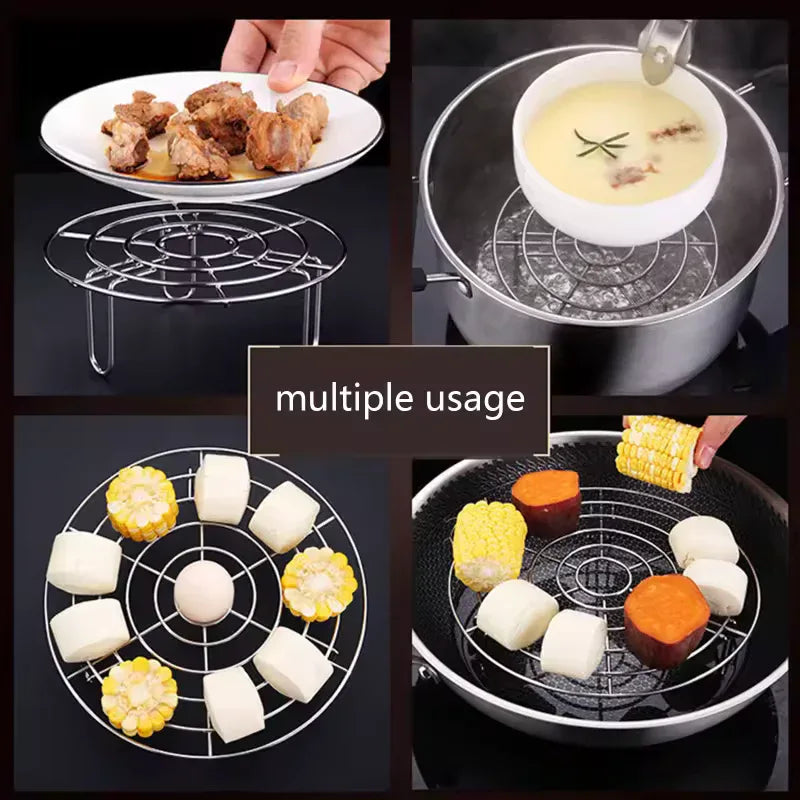 multiple usage