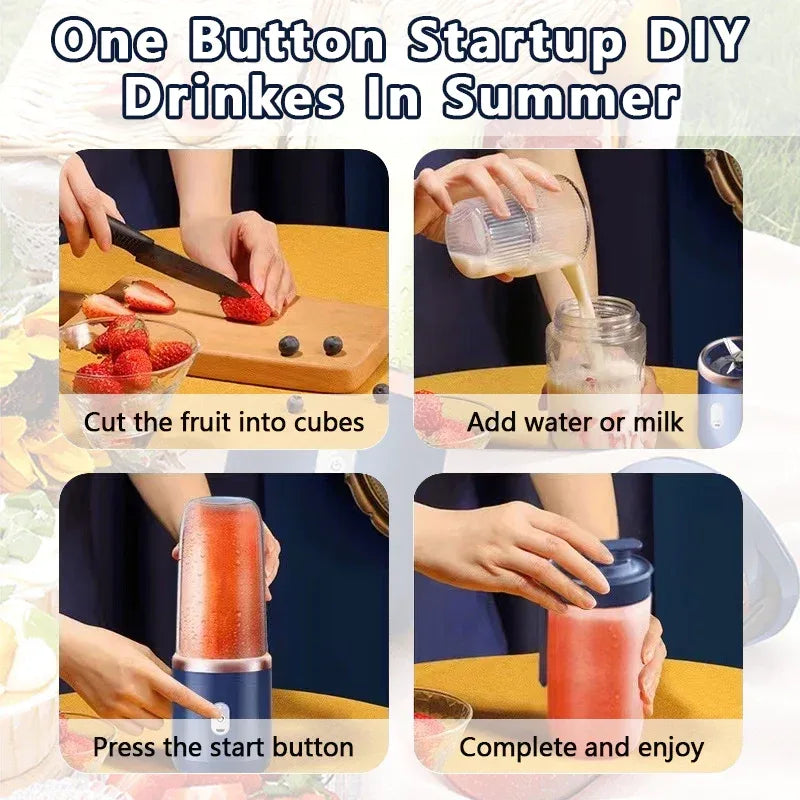 One Button Startup DIY Drinkes In Summer

Cut the fruit into cubes

Add water or milk

Press the start button

Complete and enjoy