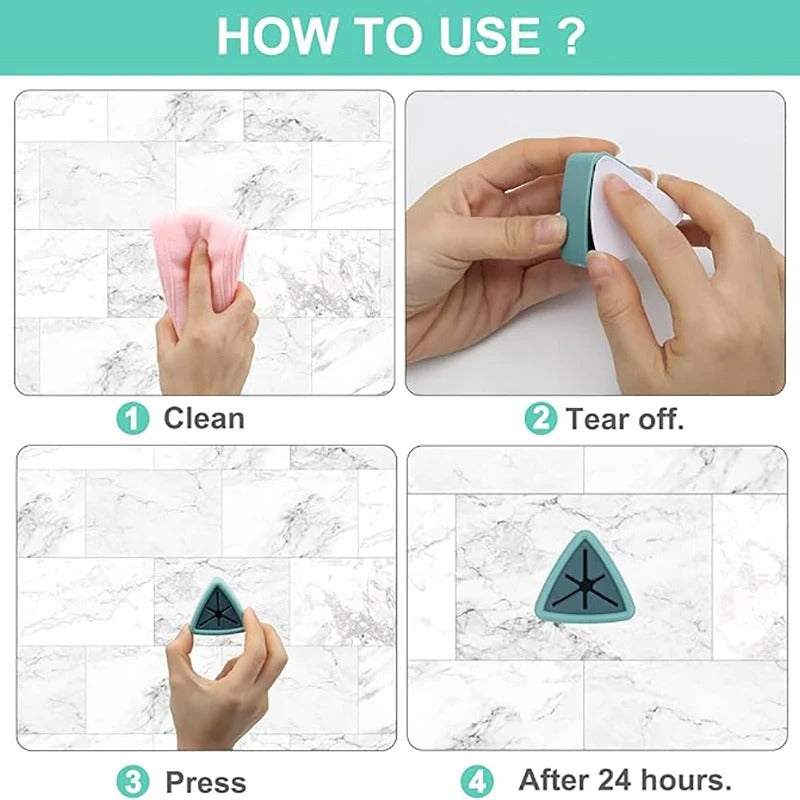 HOW TO USE ?

1 Clean

2 Tear off.

3 Press

4 After 24 hours.