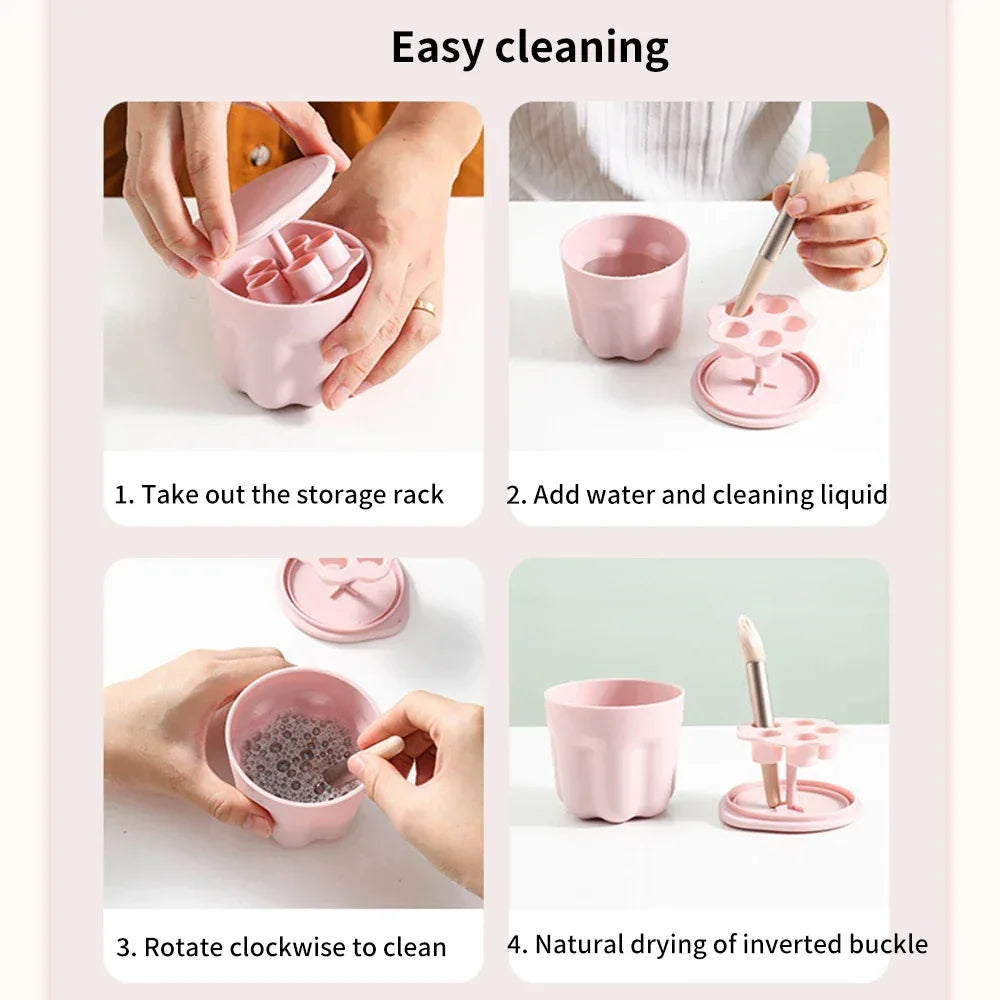 Easy cleaning

1. Take out the storage rack

2. Add water and cleaning liquid

3. Rotate clockwise to clean

4. Natural drying of inverted buckle