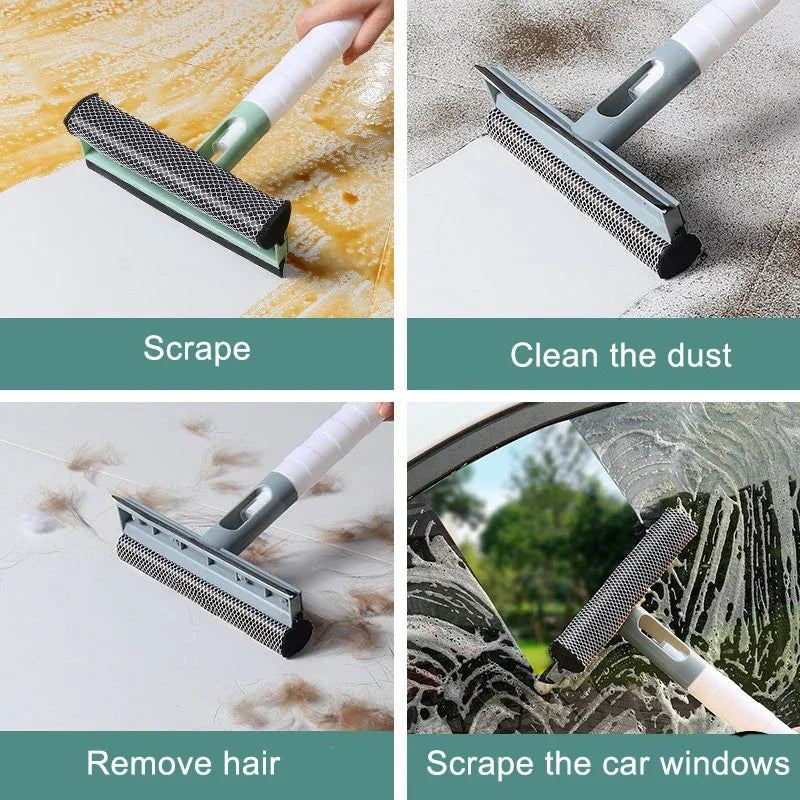 Scrape

Clean the dust

Remove hair

Scrape the car windows