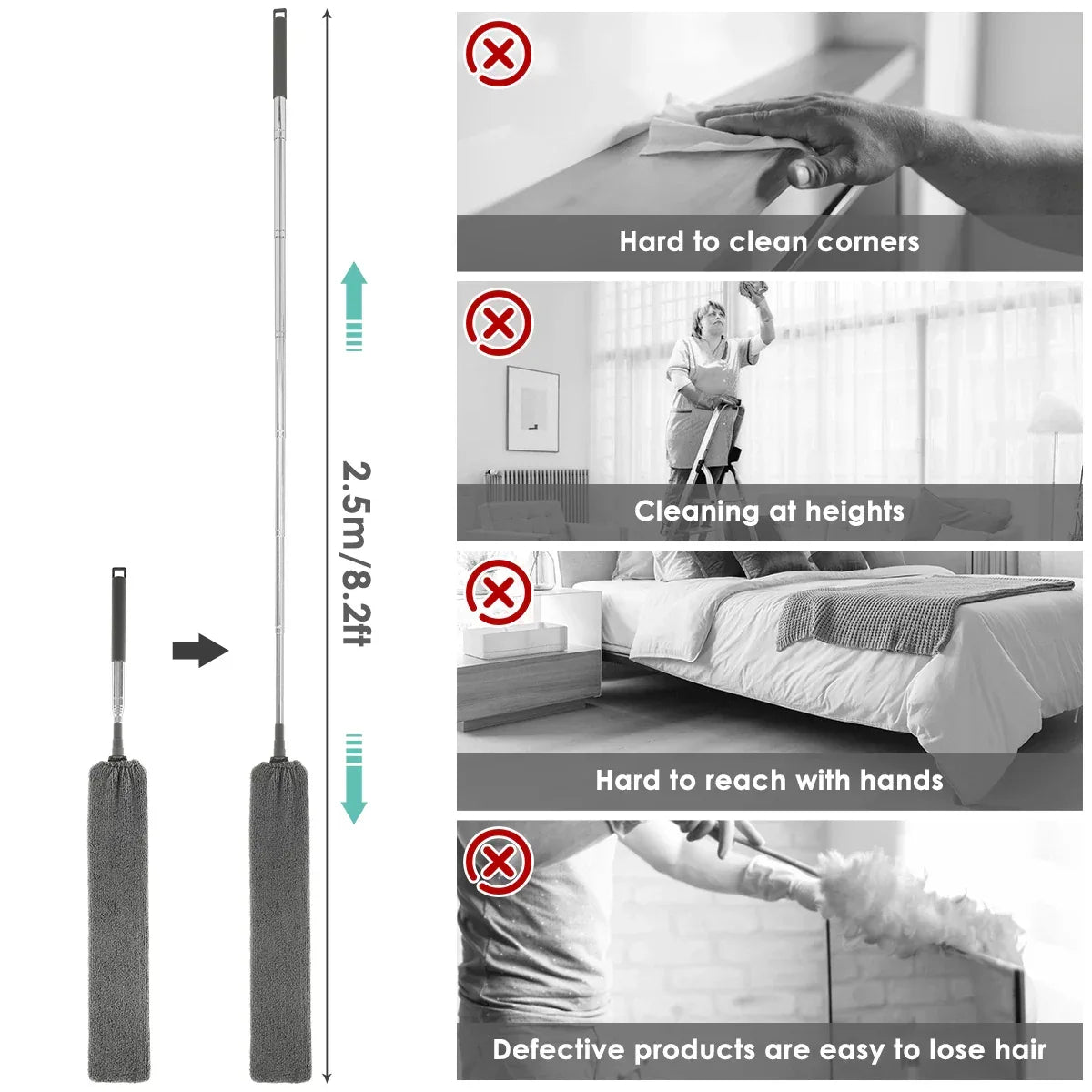 2.5m/8.2ft

Hard to clean corners

Cleaning at heights

Hard to reach with hands

Defective products are easy to lose hair