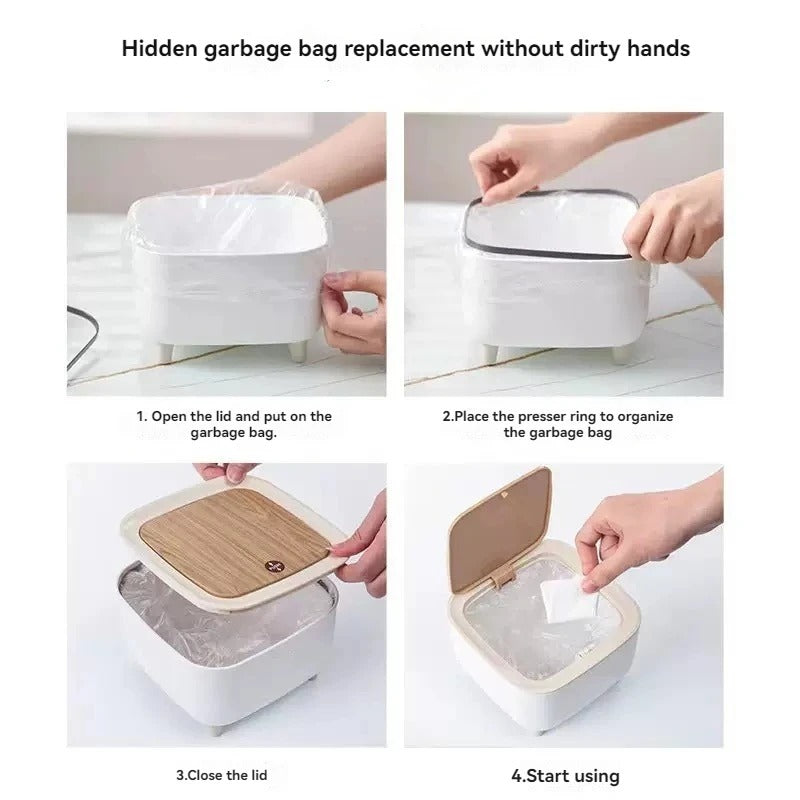 Hidden garbage bag replacement without dirty hands

1. Open the lid and put on the garbage bag.

2.Place the presser ring to organize the garbage bag

3.Close the lid

4.Start using