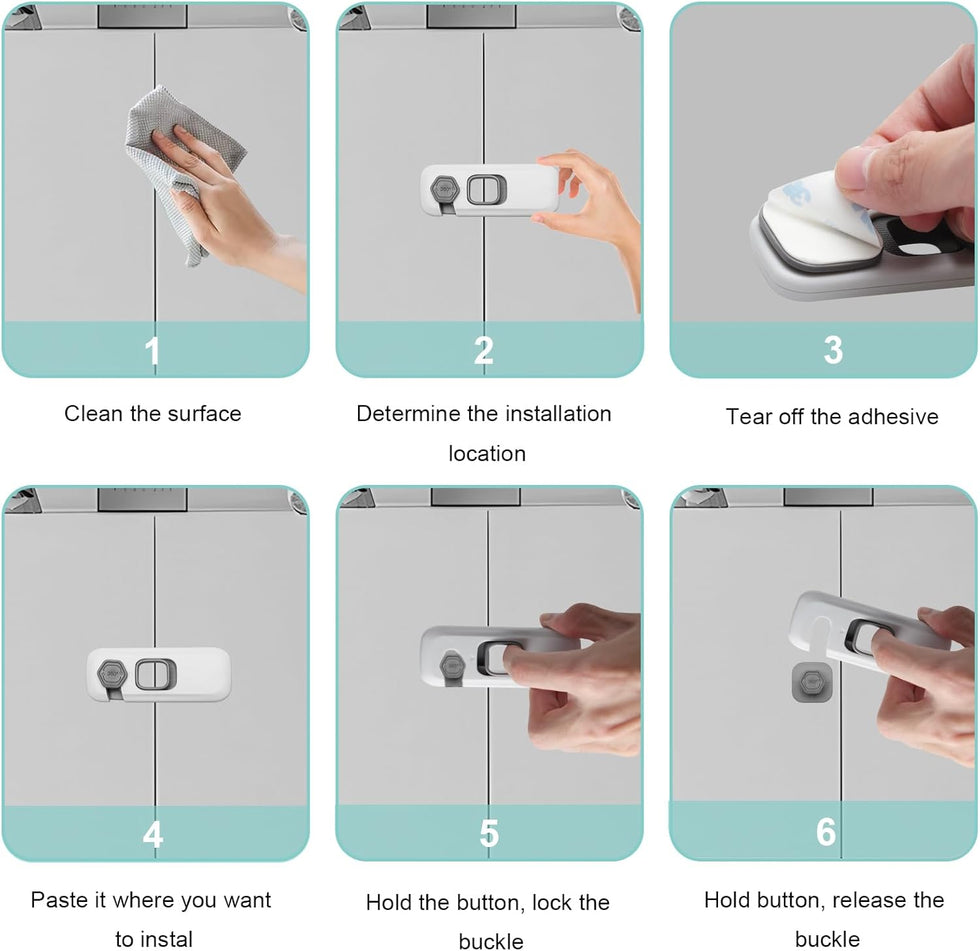 1

Clean the surface

2

Determine the installation location

3

Tear off the adhesive

4

Paste it where you want to instal

5

Hold the button, lock the buckle

6

Hold button, release the buckle