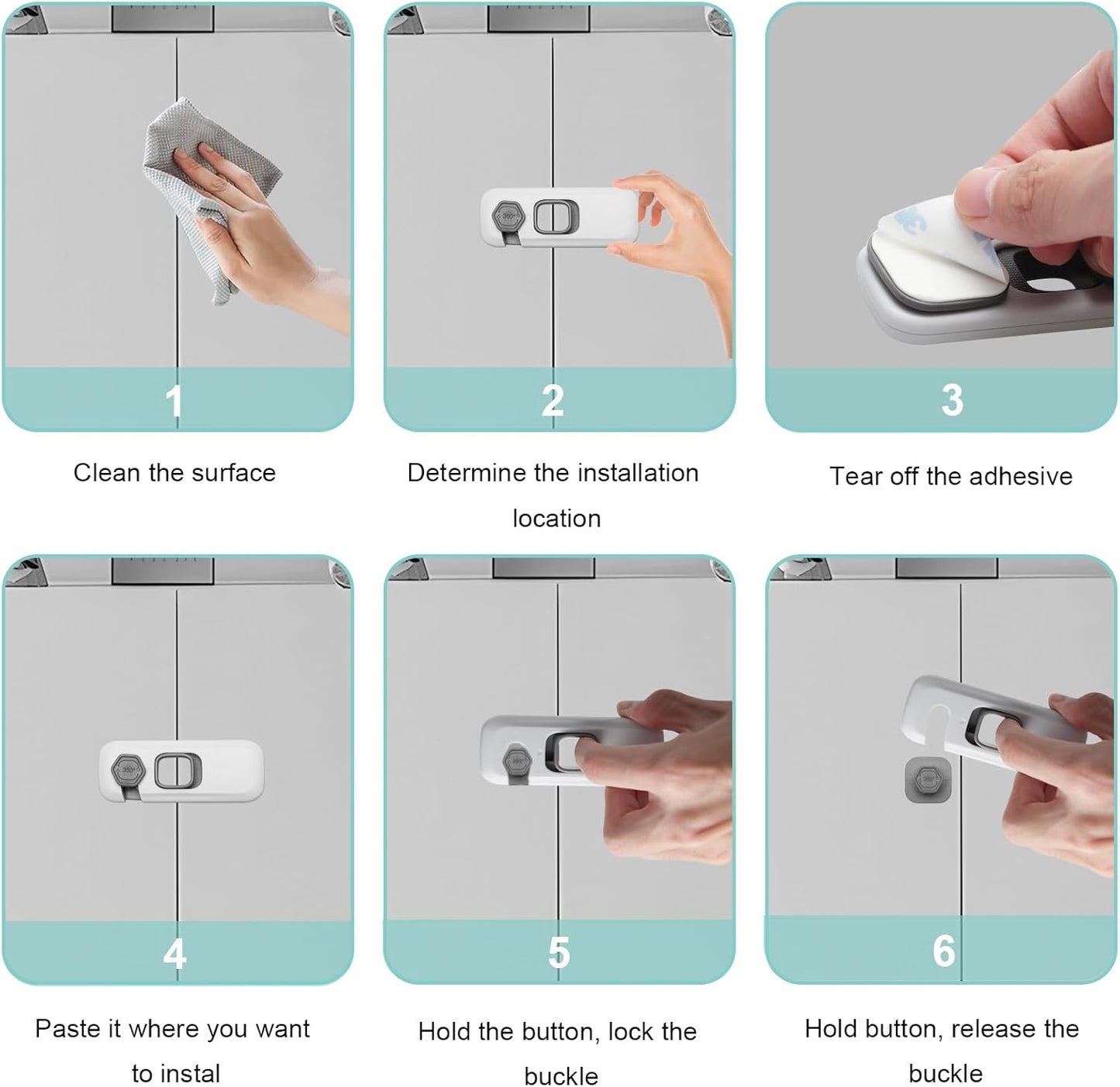 1

Clean the surface

2

Determine the installation location

3

Tear off the adhesive

4

Paste it where you want to instal

5

Hold the button, lock the buckle

6

Hold button, release the buckle