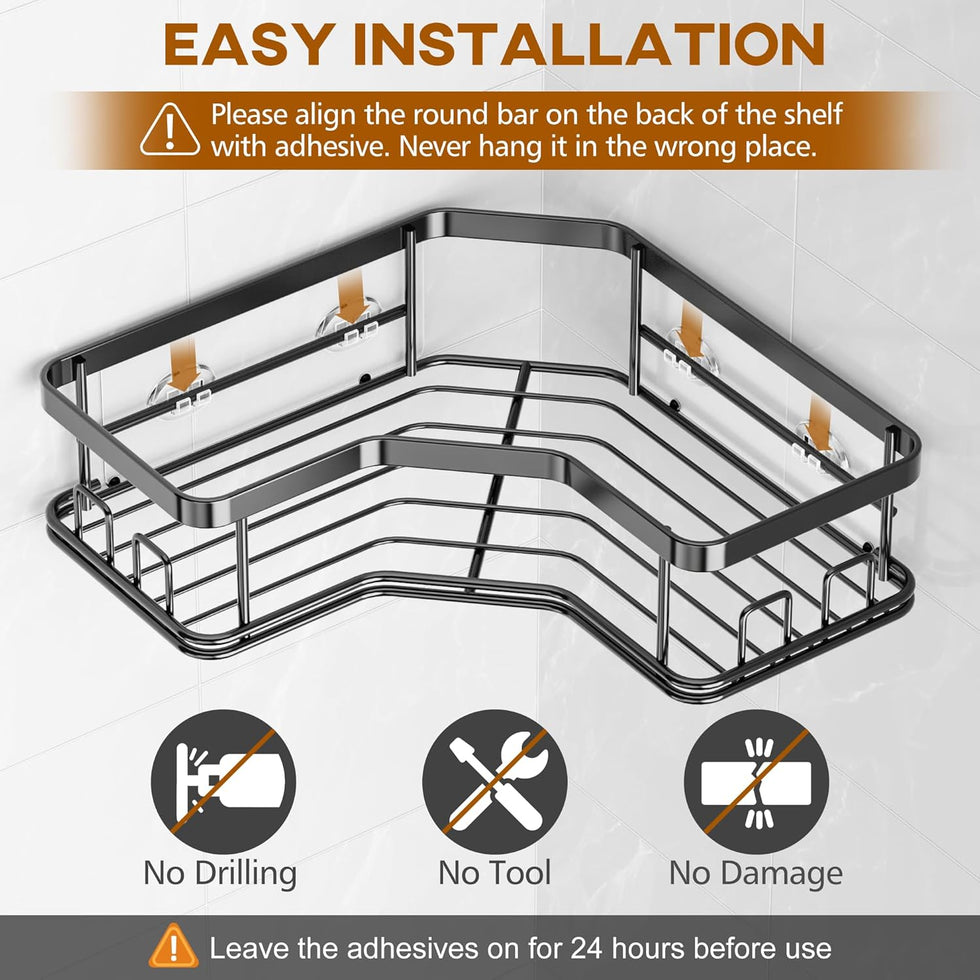 EASY INSTALLATION

Please align the round bar on the back of the shelf with adhesive. Never hang it in the wrong place.

No Drilling

No Tool

No Damage

Leave the adhesives on for 24 hours before use