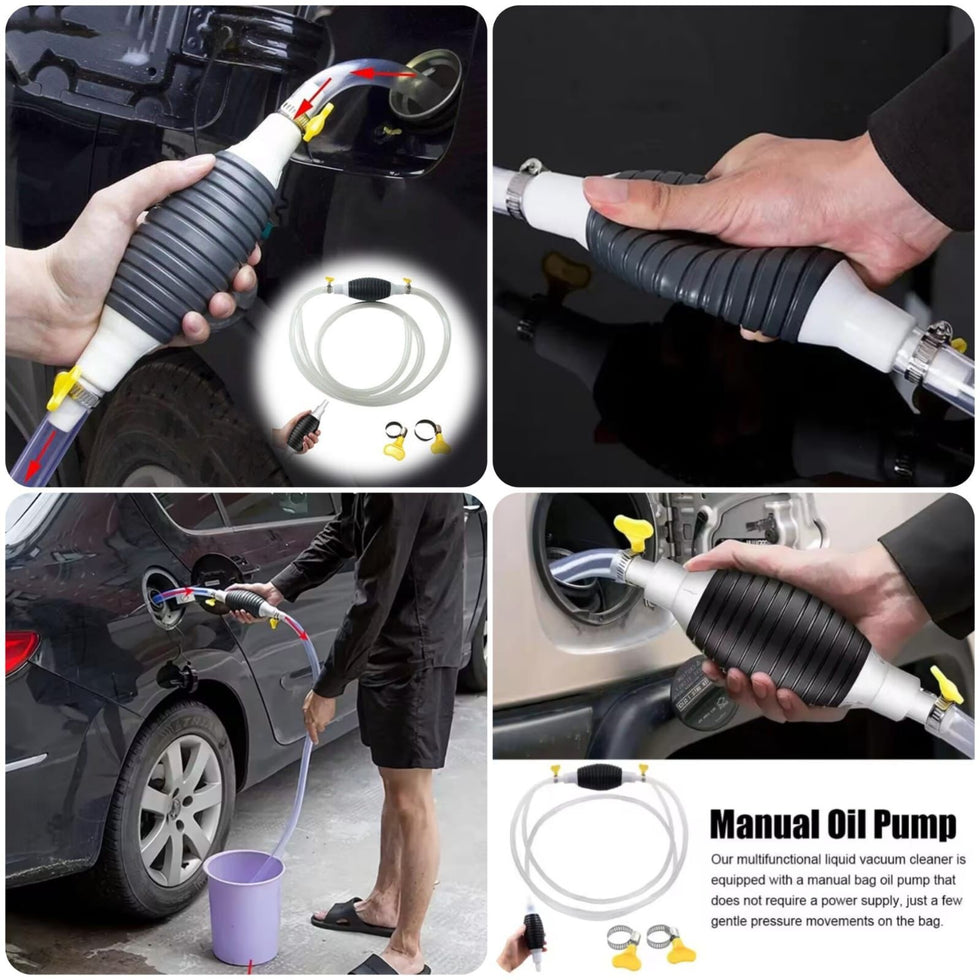 Manual Oil Pump

Our multifunctional liquid vacuum cleaner is equipped with a manual bag oil pump that does not require a power supply, just a few gentle pressure movements on the bag.