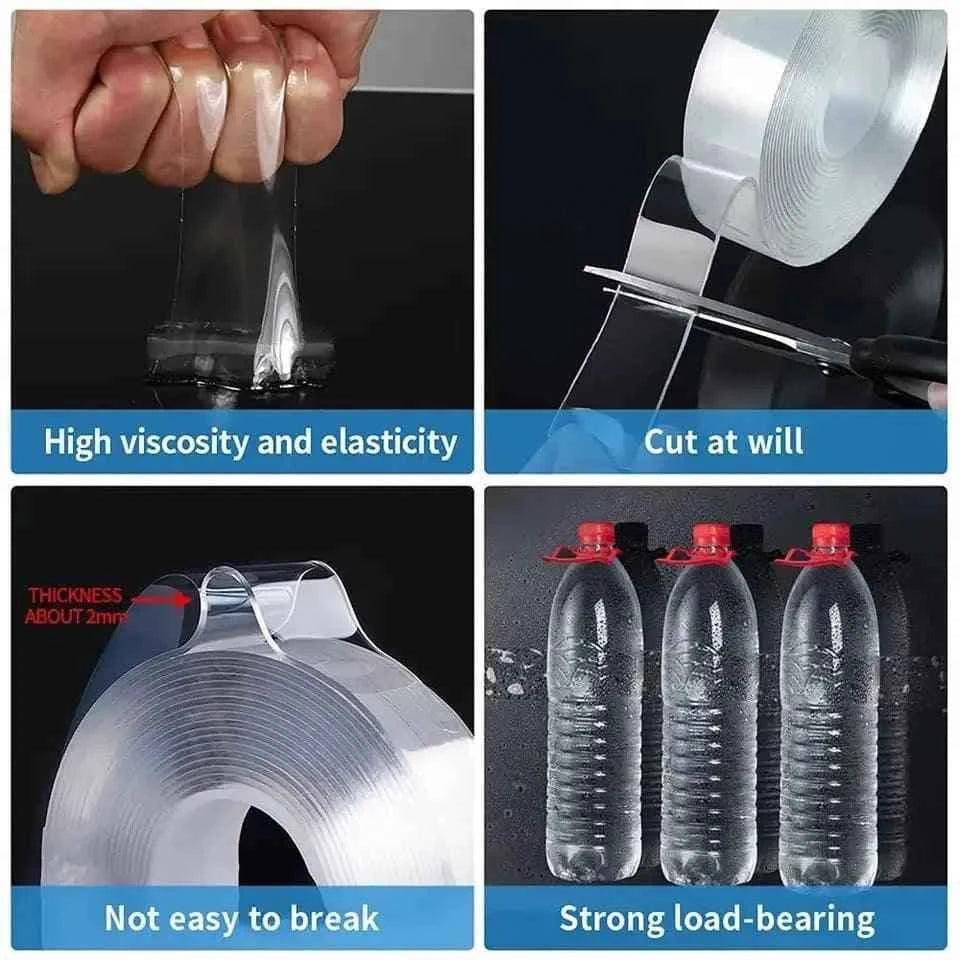 High viscosity and elasticity

Cut at will

THICKNESS ABOUT 2mm

Not easy to break

Strong load-bearing