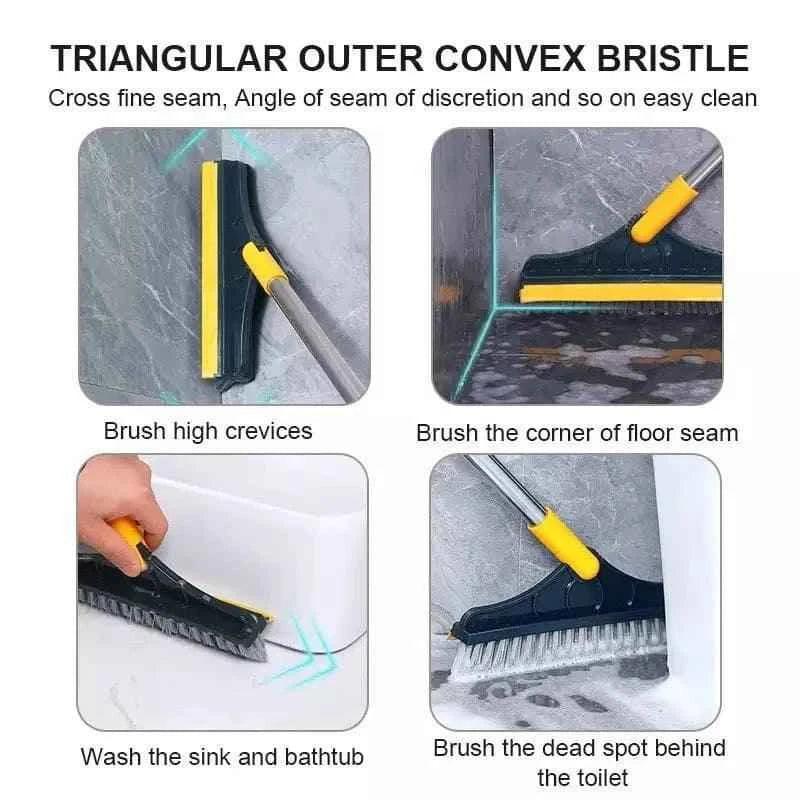 TRIANGULAR OUTER CONVEX BRISTLE
Cross fine seam, Angle of seam of discretion and so on easy clean

Brush high crevices

Brush the corner of floor seam

Wash the sink and bathtub

Brush the dead spot behind the toilet