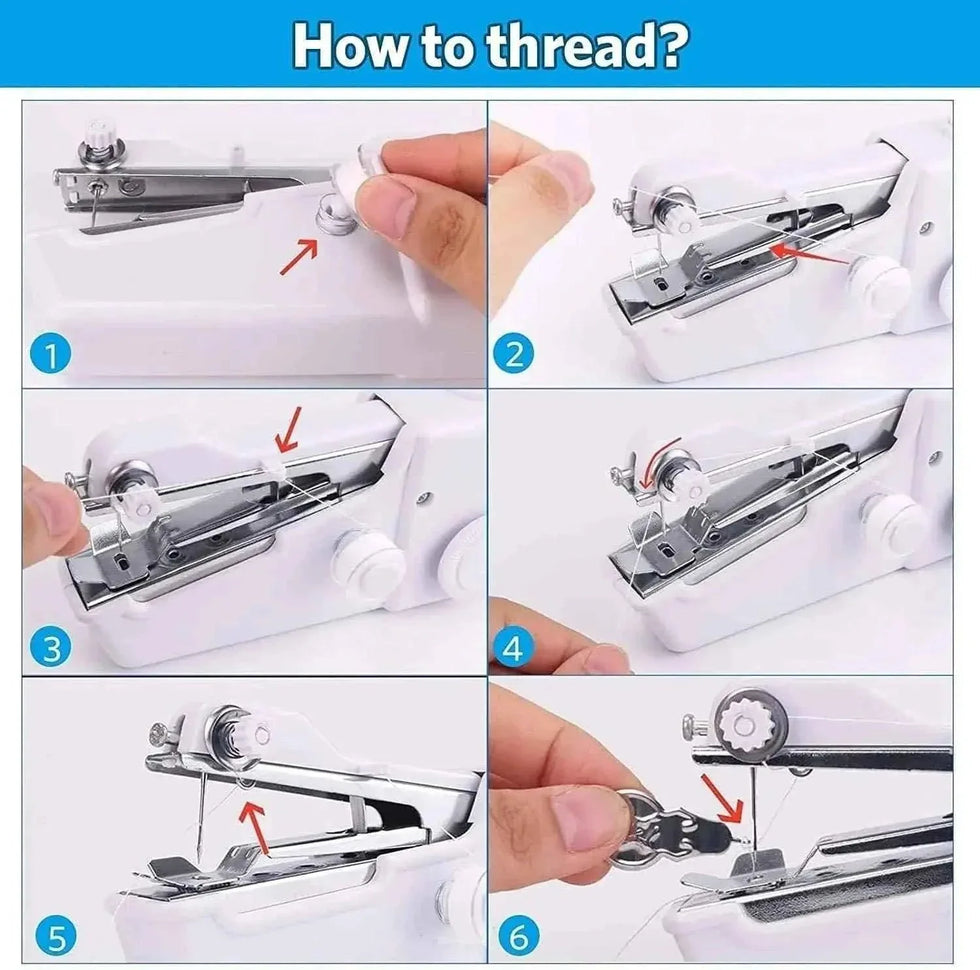 How to thread?

1

2

3

4

5

6