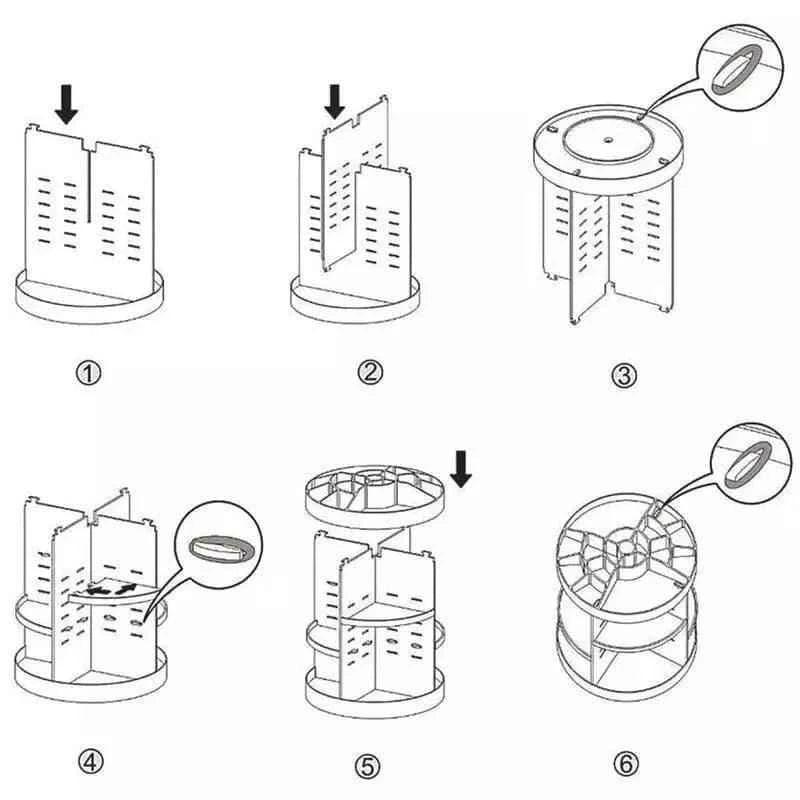 ①

②

③

④

⑤

⑥