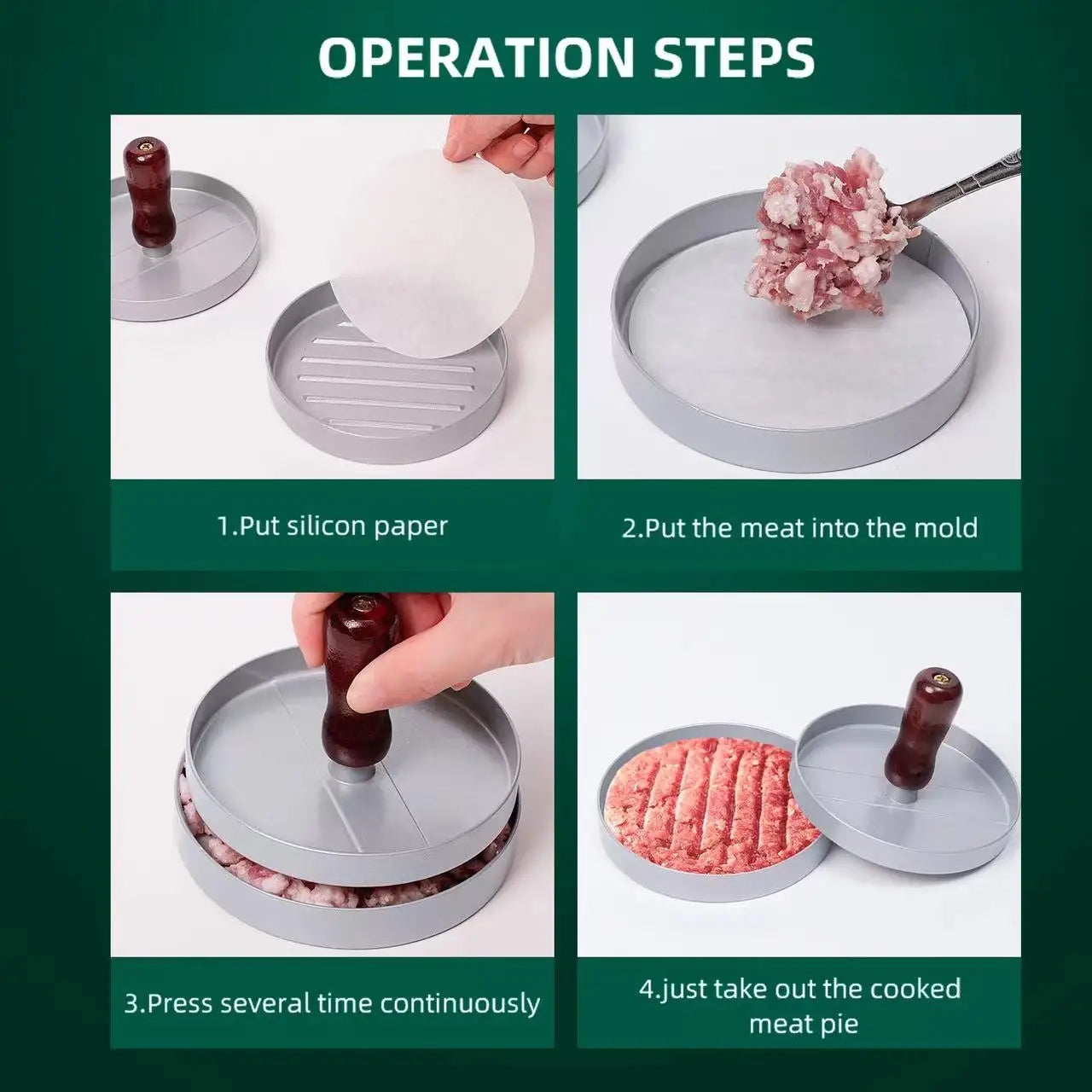 OPERATION STEPS

1.Put silicon paper

2.Put the meat into the mold

3.Press several time continuously

4.just take out the cooked meat pie