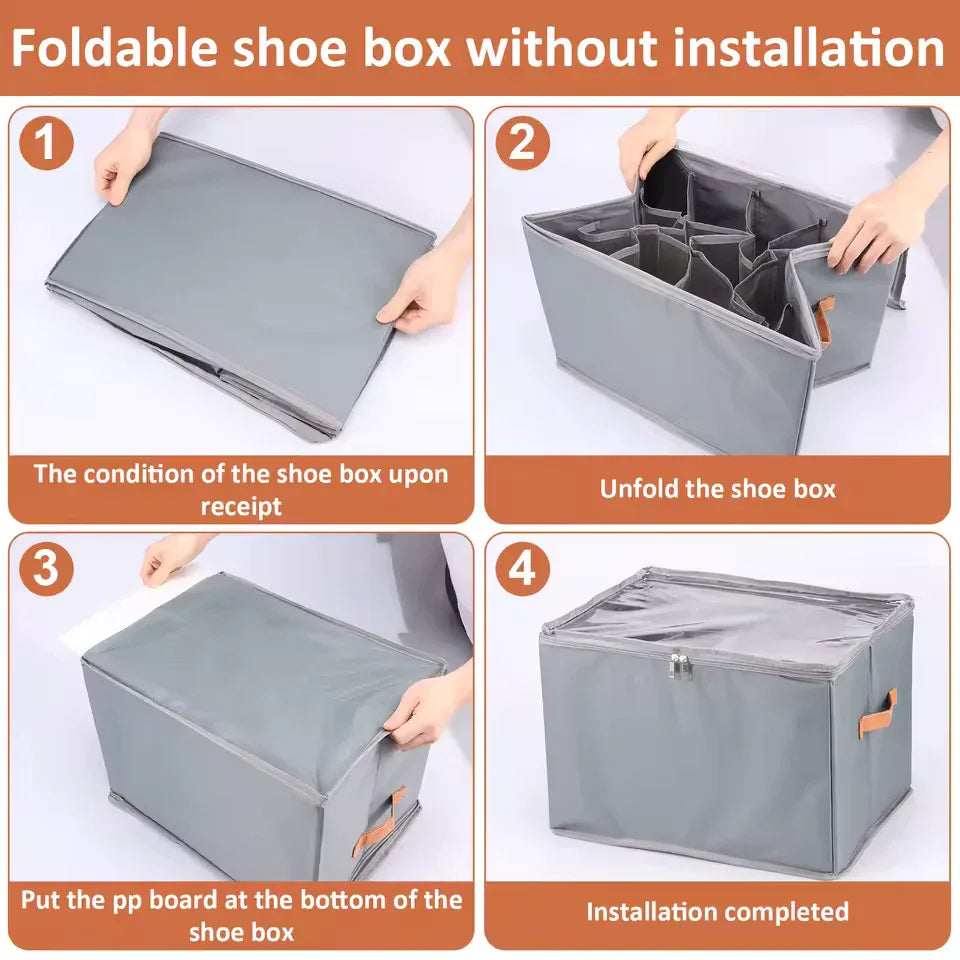 Foldable shoe box without installation

1

The condition of the shoe box upon receipt

2

Unfold the shoe box

3

Put the pp board at the bottom of the shoe box

4

Installation completed