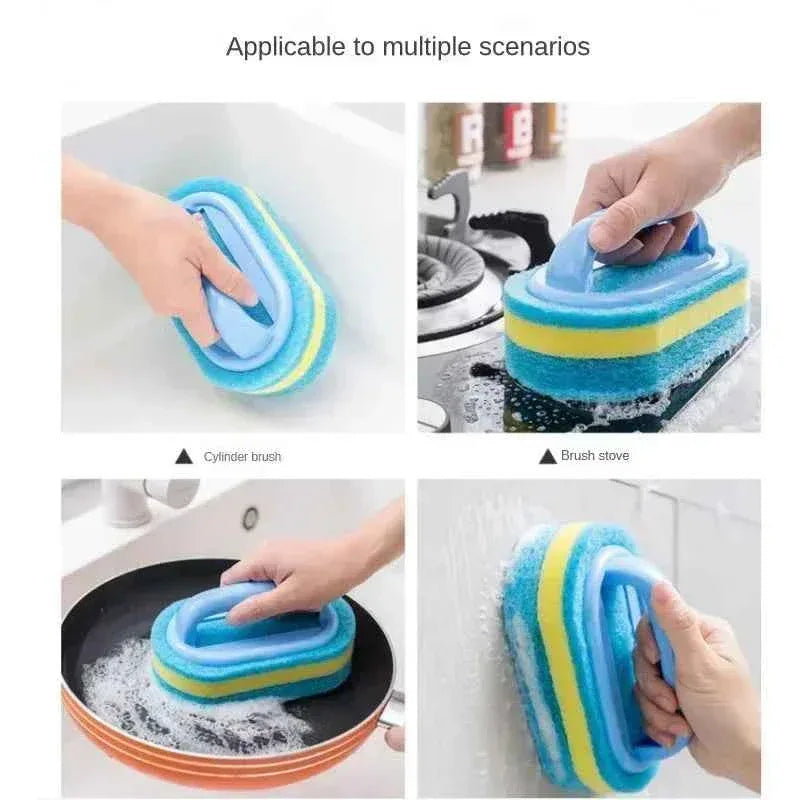 Applicable to multiple scenarios

▲ Cylinder brush

▲ Brush stove