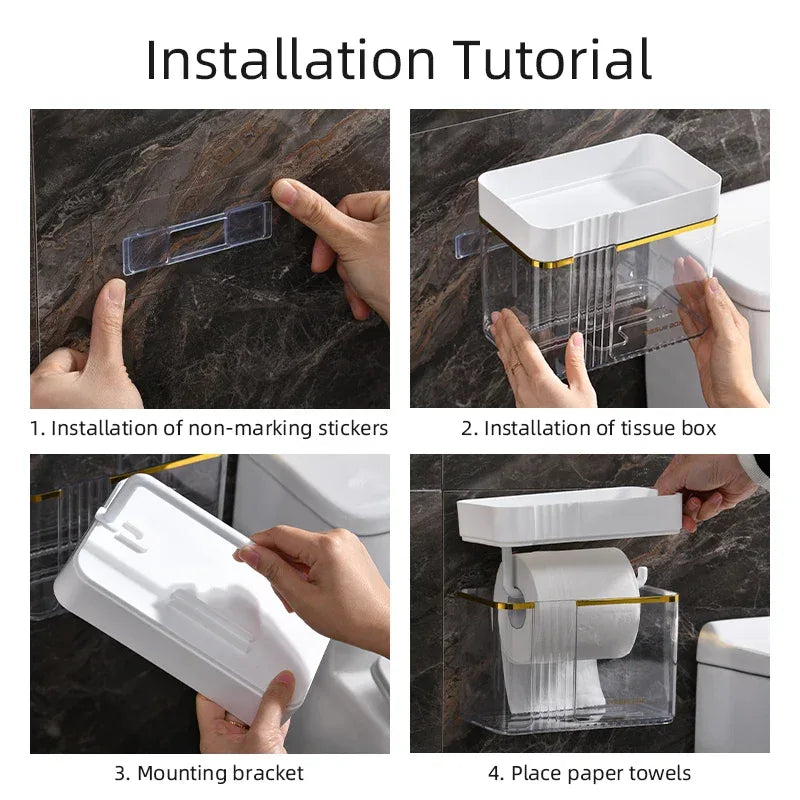 Installation Tutorial

1. Installation of non-marking stickers

2. Installation of tissue box

3. Mounting bracket

4. Place paper towels