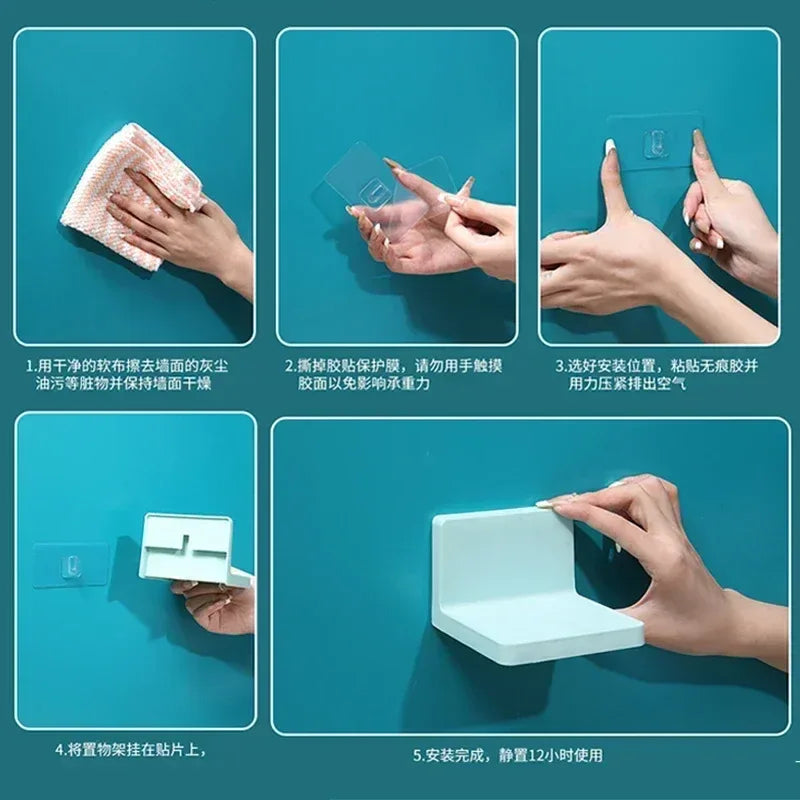 1.用干净的软布擦去墙面的灰尘油污等脏物并保持墙面干燥

2.撕掉胶贴保护膜，请勿用手触摸胶面以免影响承重力

3.选好安装位置，粘贴无痕胶并用力压紧排出空气

4.将置物架挂在贴片上，

5.安装完成，静置12小时使用