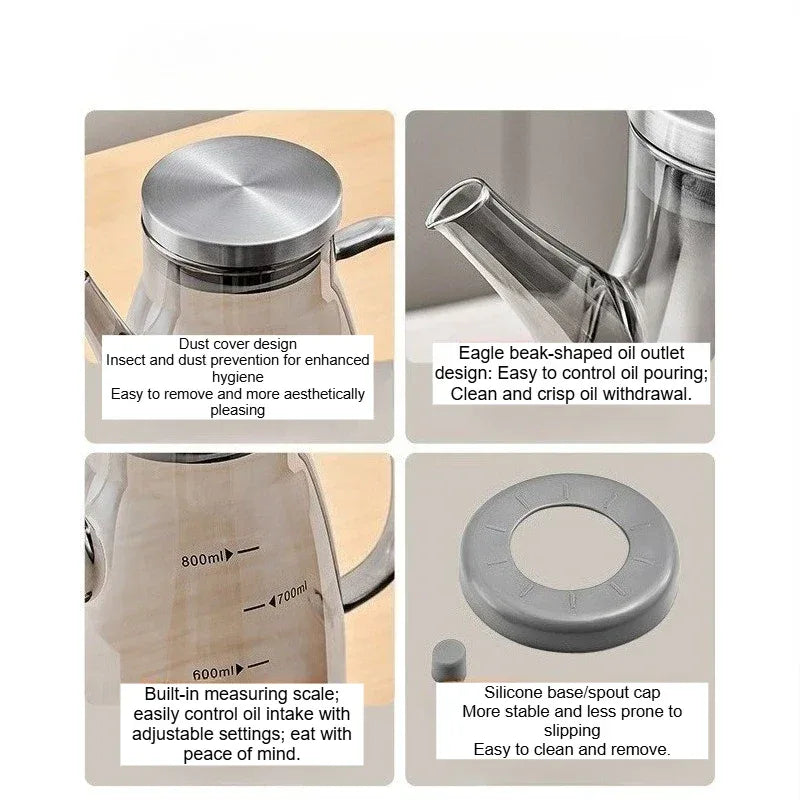 Dust cover design
Insect and dust prevention for enhanced hygiene
Easy to remove and more aesthetically pleasing

Eagle beak-shaped oil outlet design: Easy to control oil pouring; Clean and crisp oil withdrawal.

800ml
700ml
600ml

Built-in measuring scale; easily control oil intake with adjustable settings; eat with peace of mind.

Silicone base/spout cap
More stable and less prone to slipping
Easy to clean and remove.