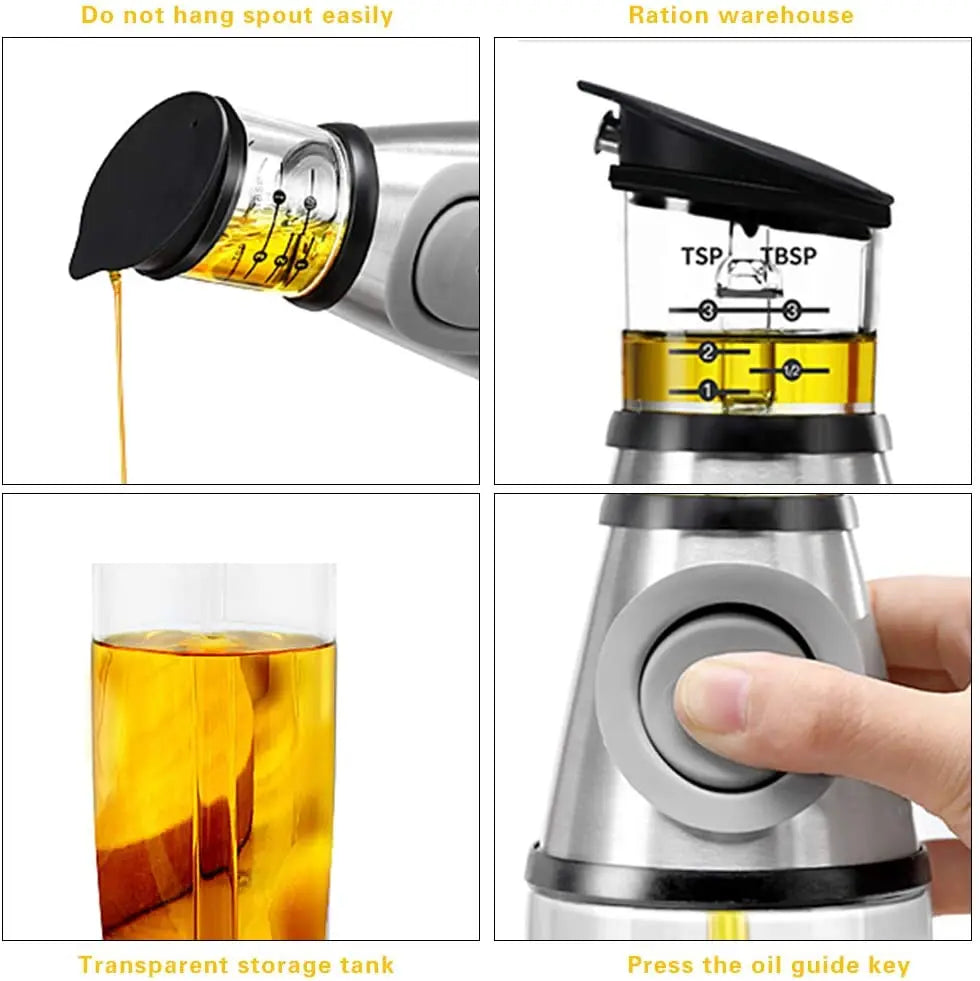 Do not hang spout easily

Ration warehouse

TSP TBSP

3 3

2

1/2

1

Transparent storage tank

Press the oil guide key