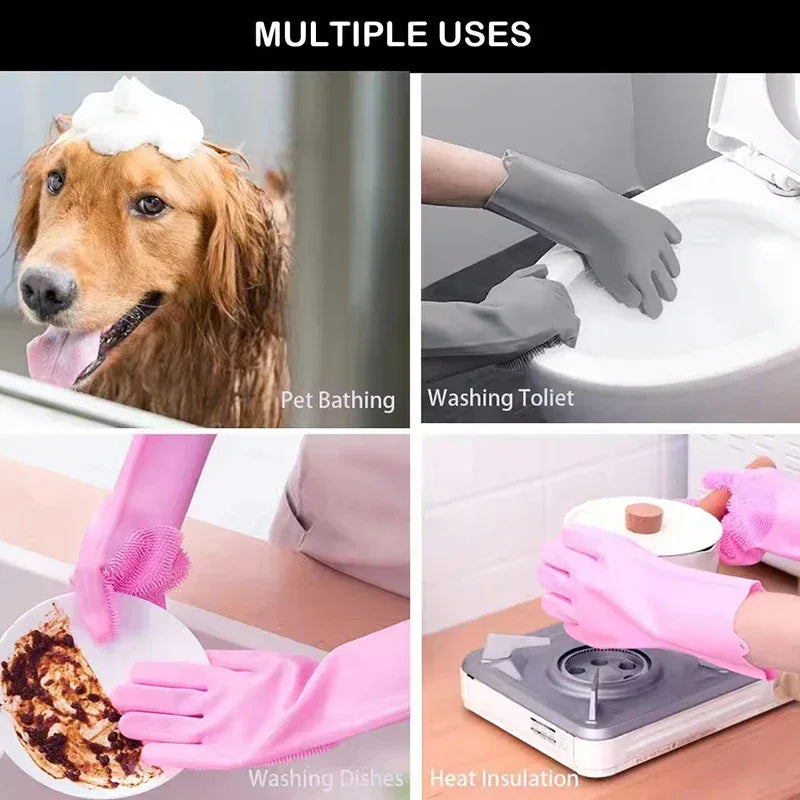 MULTIPLE USES

Pet Bathing

Washing Toliet

Washing Dishes

Heat Insulation