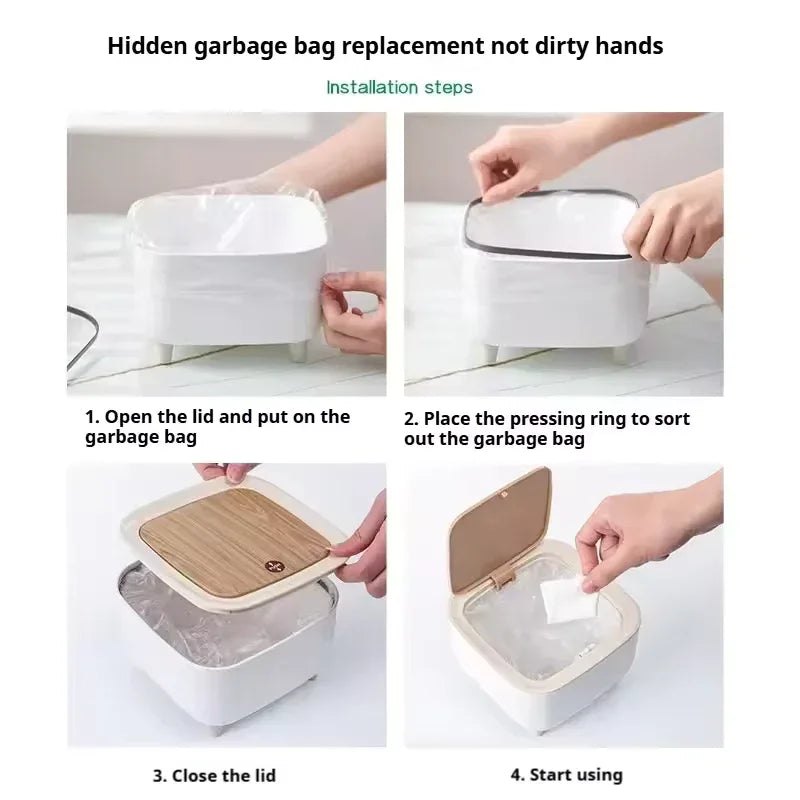 Hidden garbage bag replacement not dirty hands

Installation steps

1. Open the lid and put on the garbage bag

2. Place the pressing ring to sort out the garbage bag

3. Close the lid

4. Start using