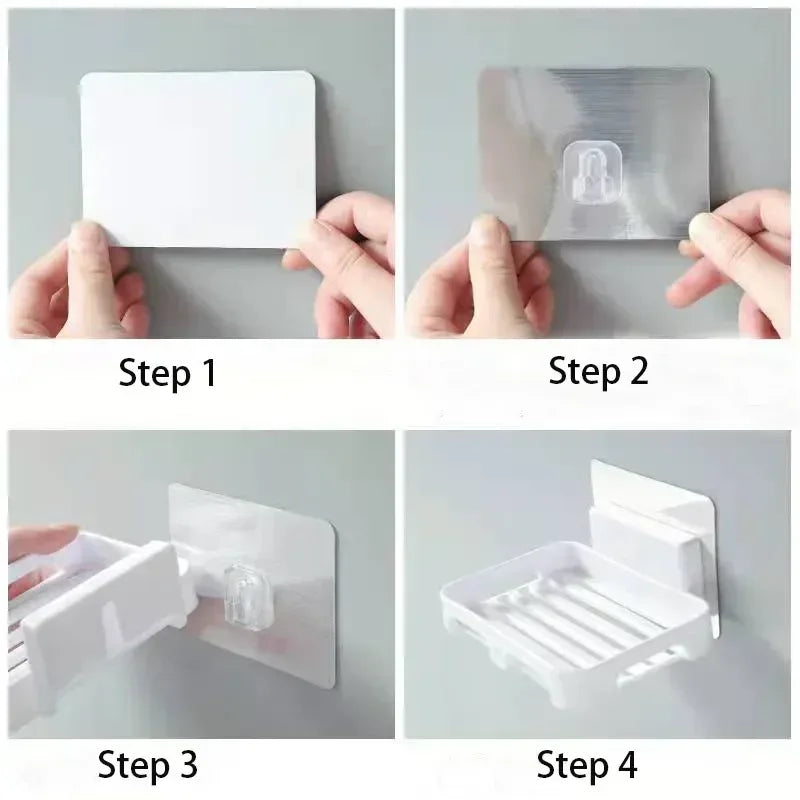 Step 1

Step 2

Step 3

Step 4