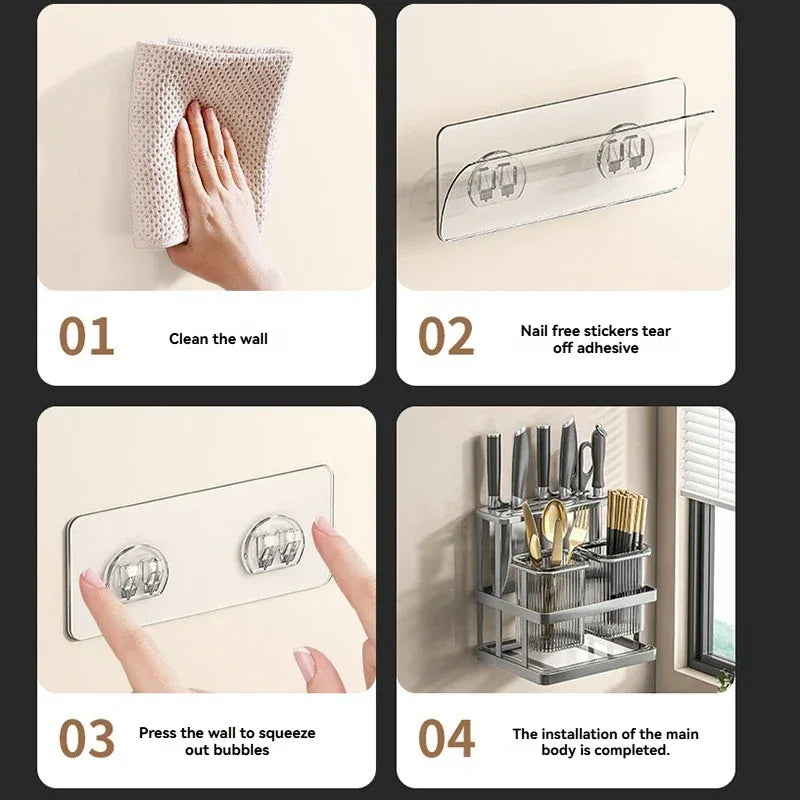 01 Clean the wall

02 Nail free stickers tear off adhesive

03 Press the wall to squeeze out bubbles

04 The installation of the main body is completed.