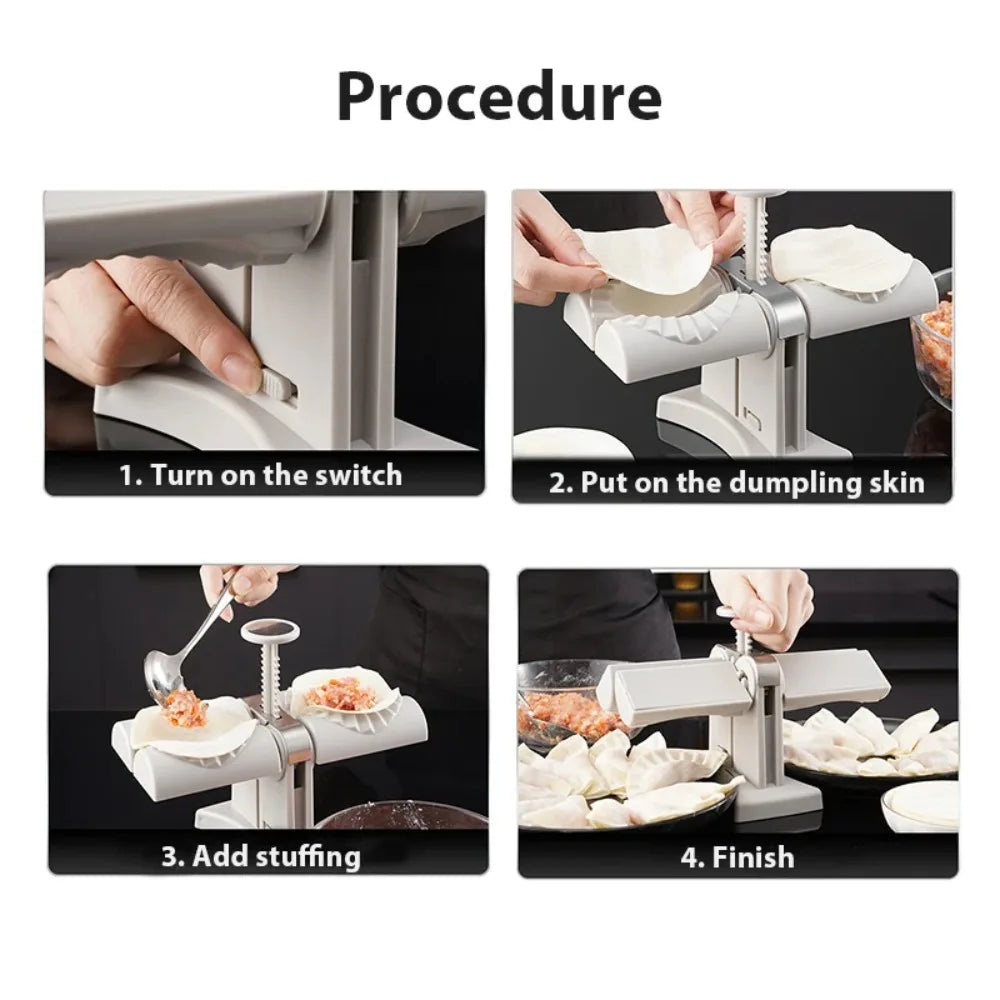 Procedure

1. Turn on the switch

2. Put on the dumpling skin

3. Add stuffing

4. Finish