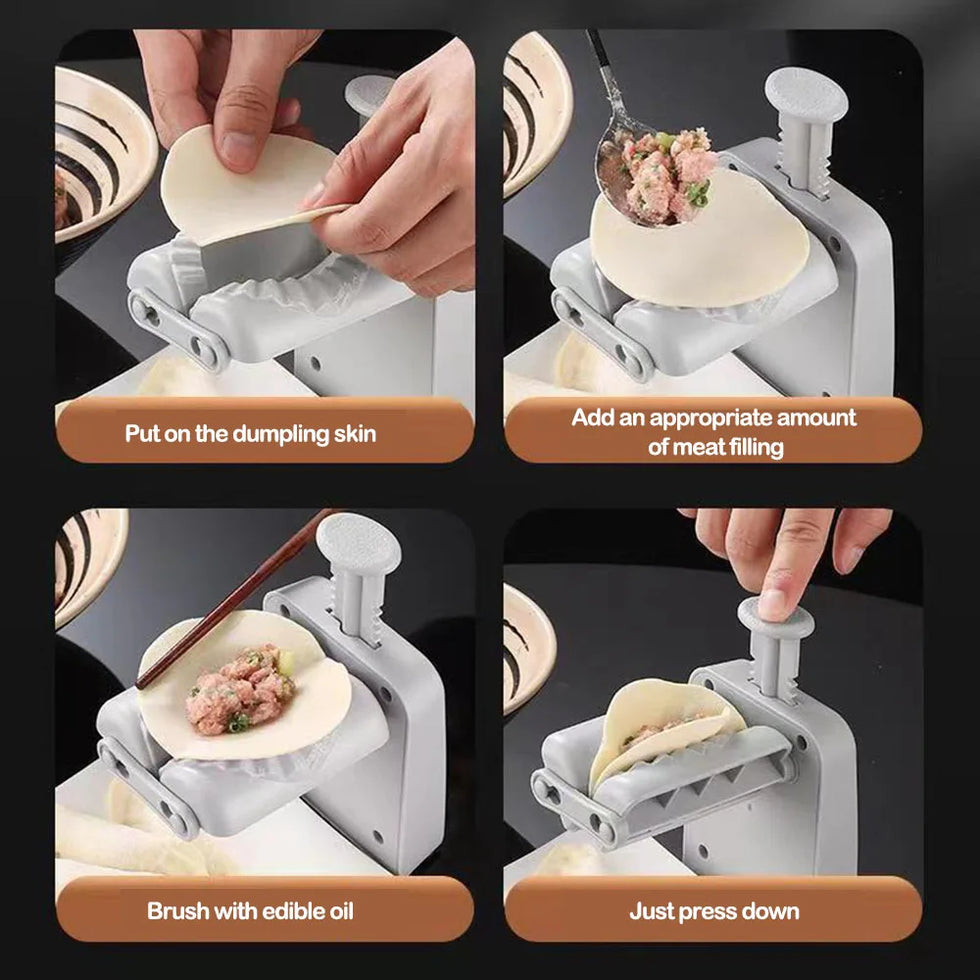 Put on the dumpling skin

Add an appropriate amount of meat filling

Brush with edible oil

Just press down