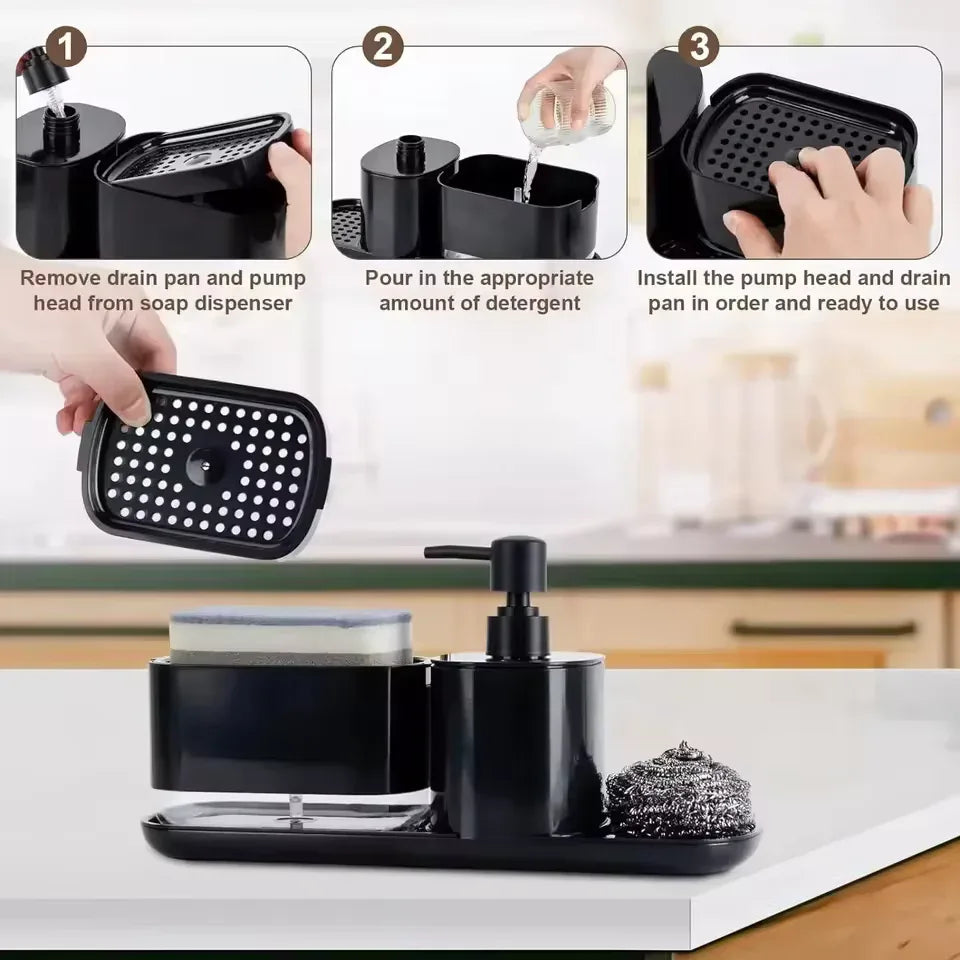 1

Remove drain pan and pump head from soap dispenser

2

Pour in the appropriate amount of detergent

3

Install the pump head and drain pan in order and ready to use