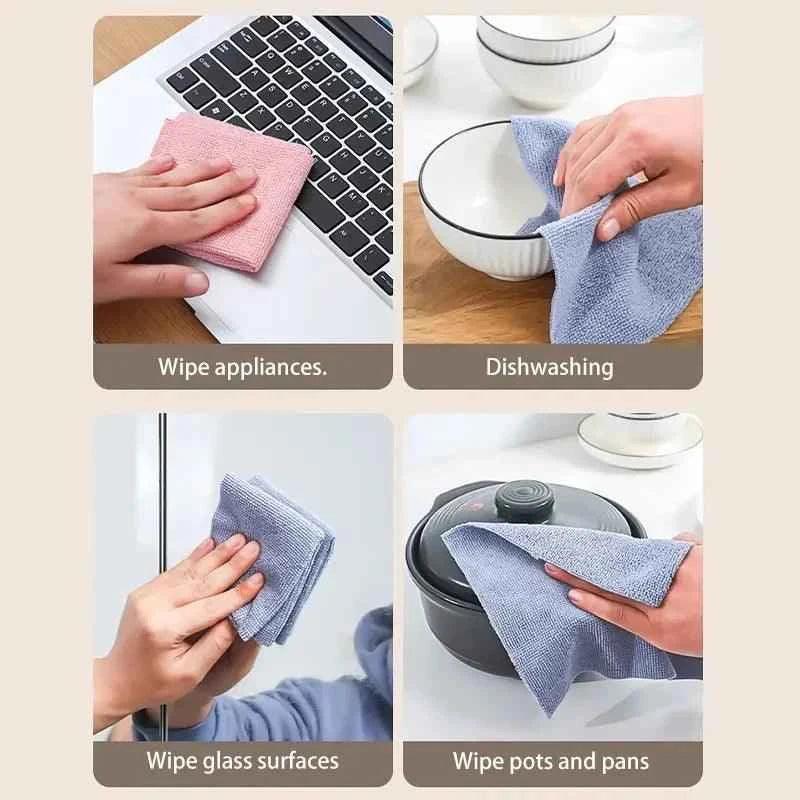 Wipe appliances.

Dishwashing

Wipe glass surfaces

Wipe pots and pans