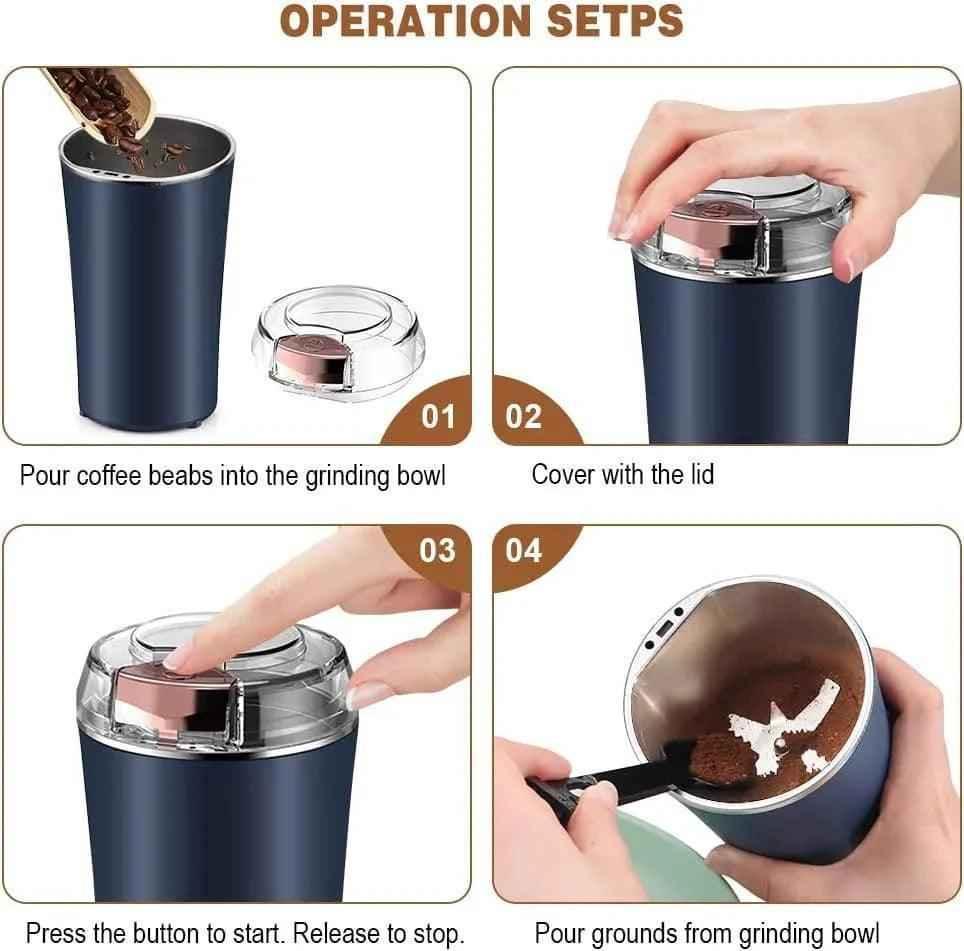 OPERATION SETPS

01

Pour coffee beabs into the grinding bowl

02

Cover with the lid

03

Press the button to start. Release to stop.

04

Pour grounds from grinding bowl