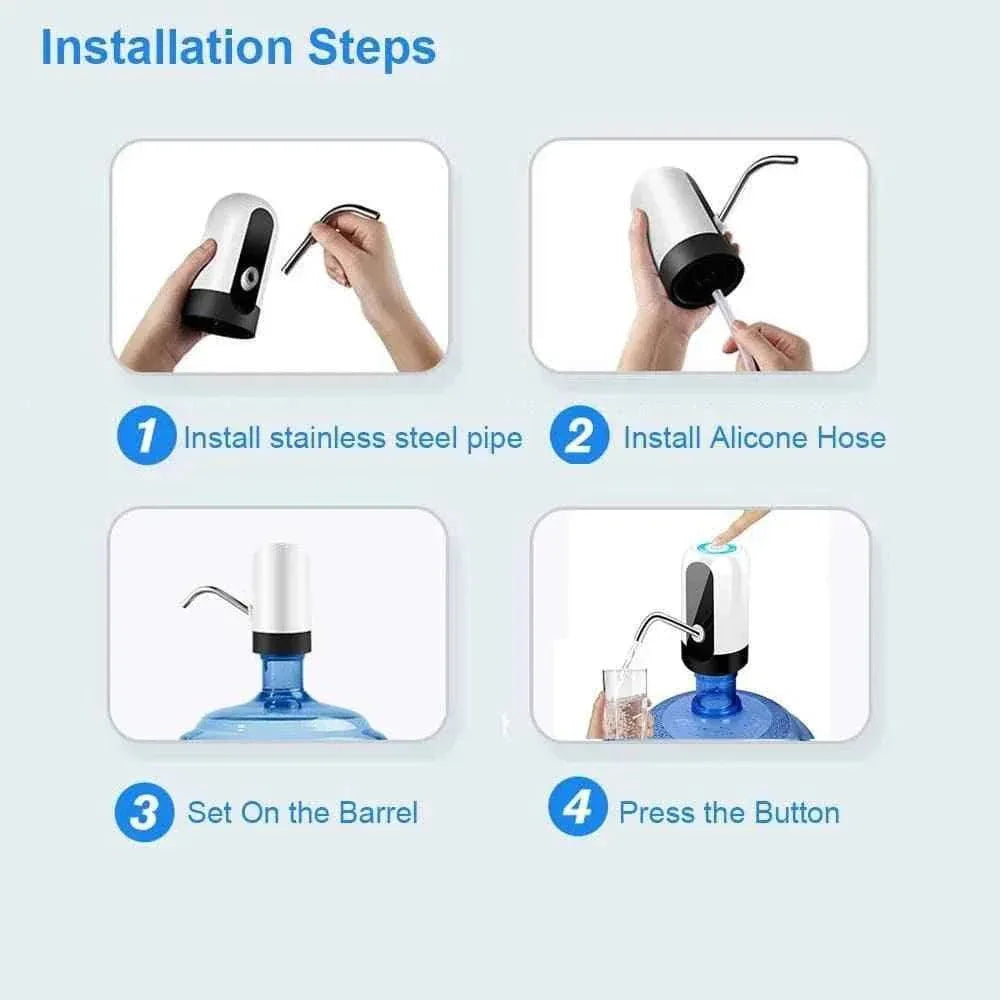 Installation Steps

1 Install stainless steel pipe

2 Install Alicone Hose

3 Set On the Barrel

4 Press the Button