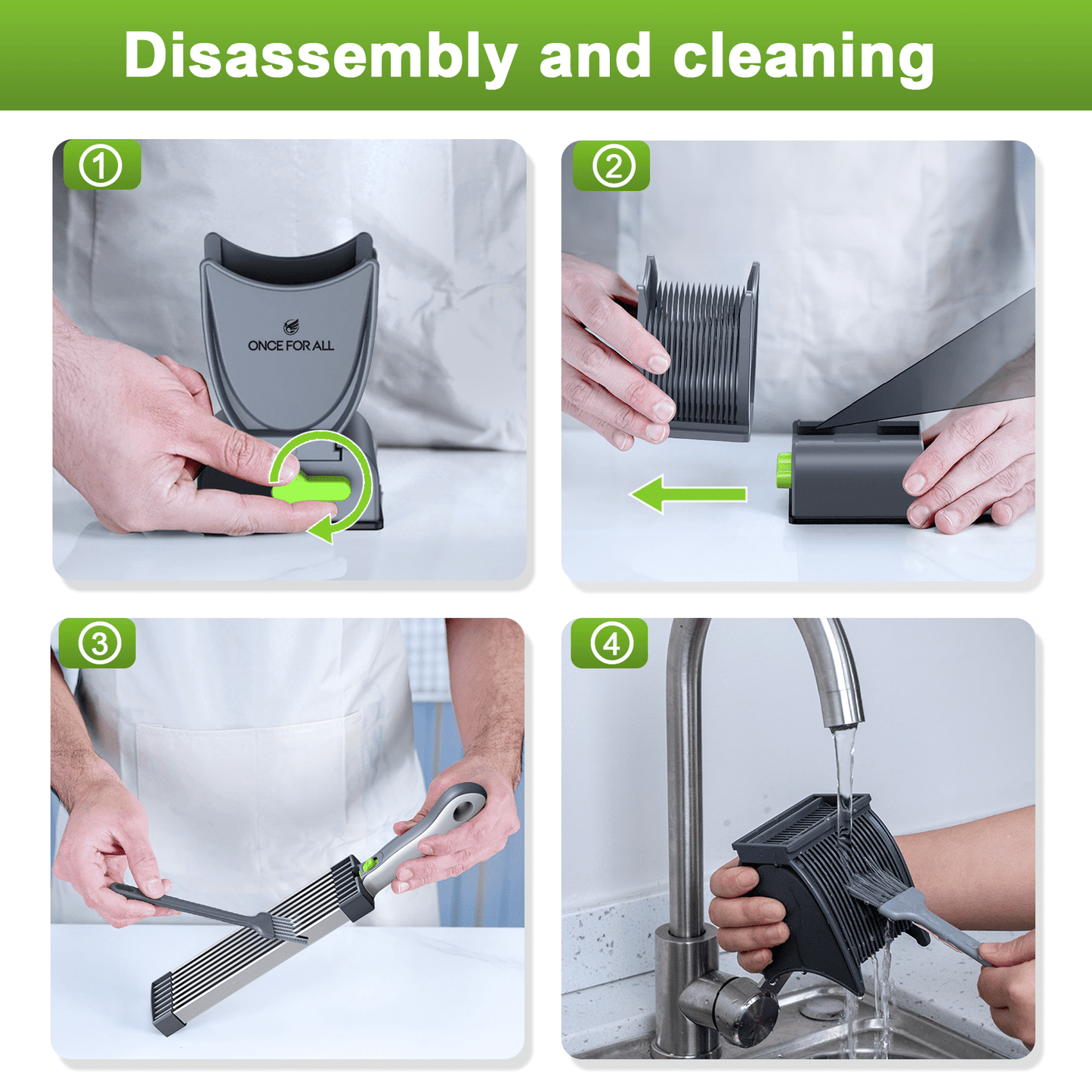 Disassembly and cleaning

①

ONCE FOR ALL

②

③

④