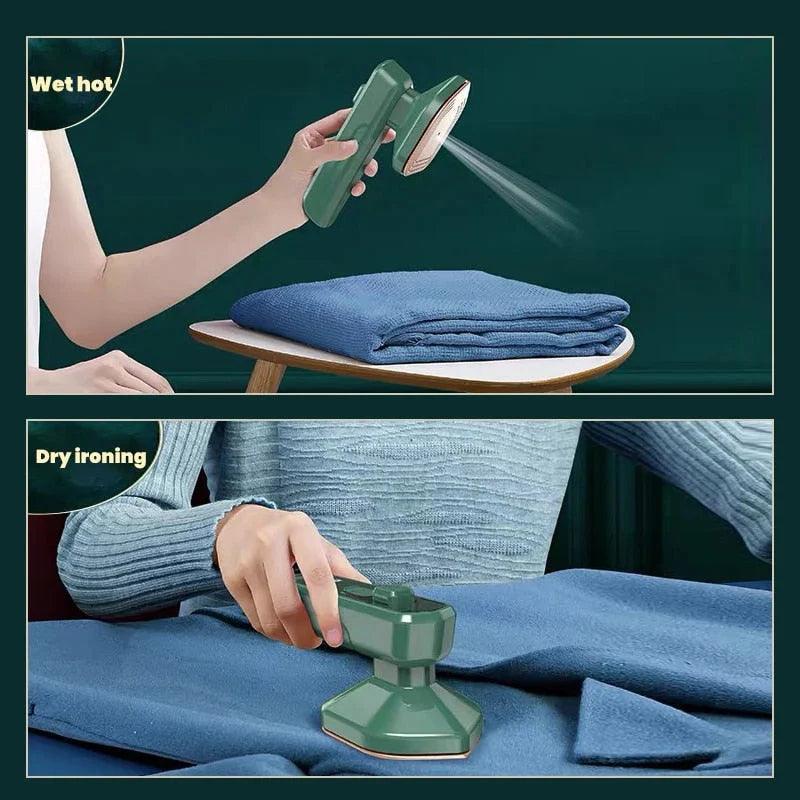 Wet hot

Dry ironing