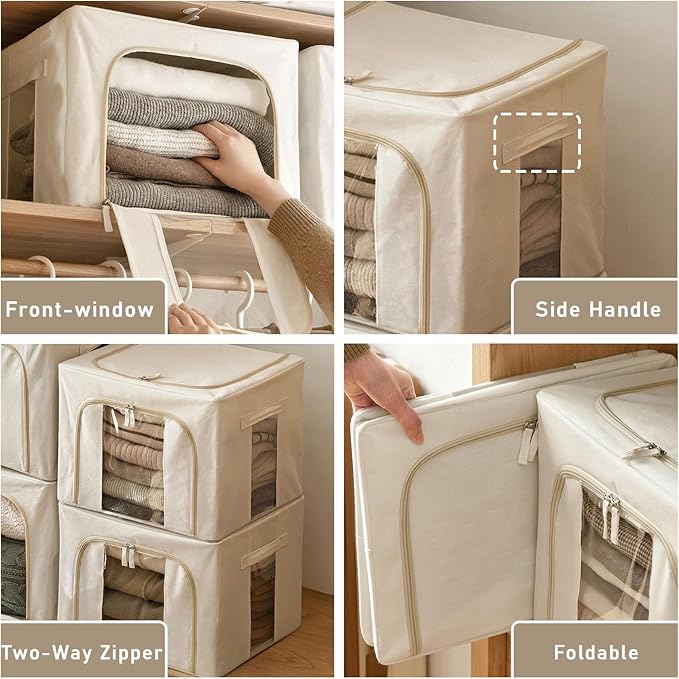 Front-window

Side Handle

Two-Way Zipper

Foldable