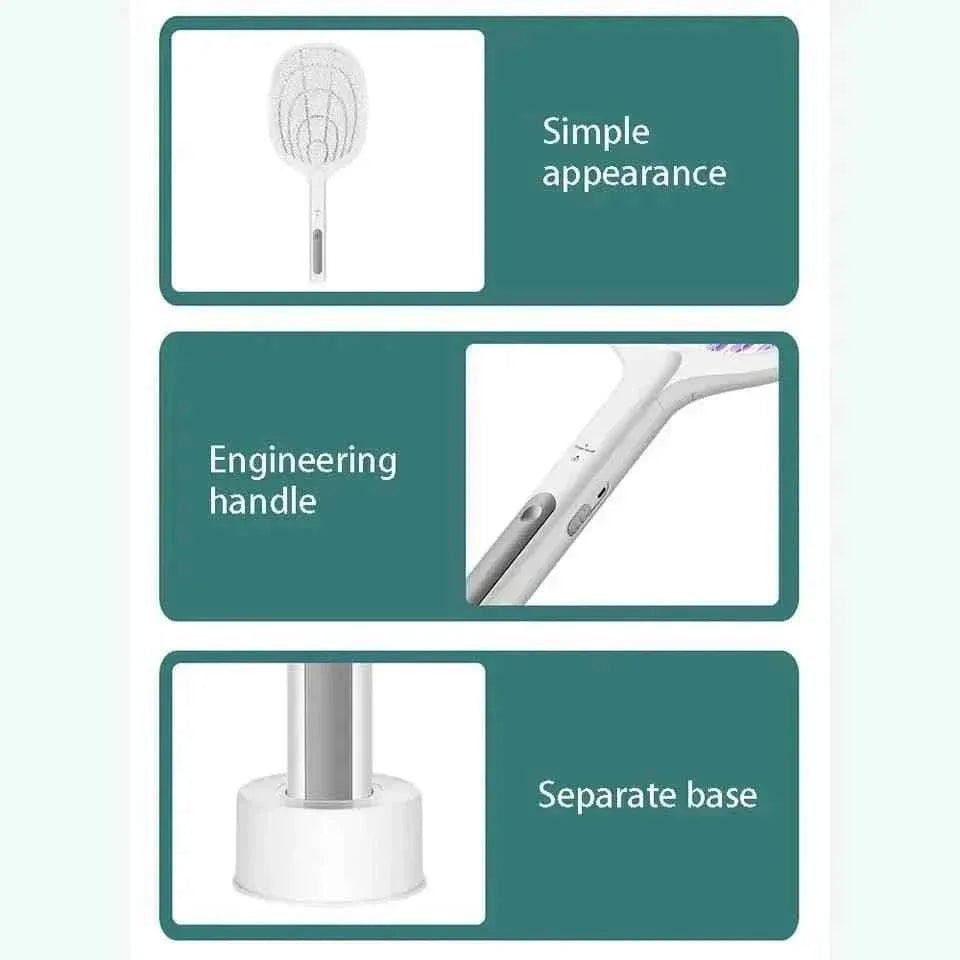 Simple appearance

Engineering handle

Separate base