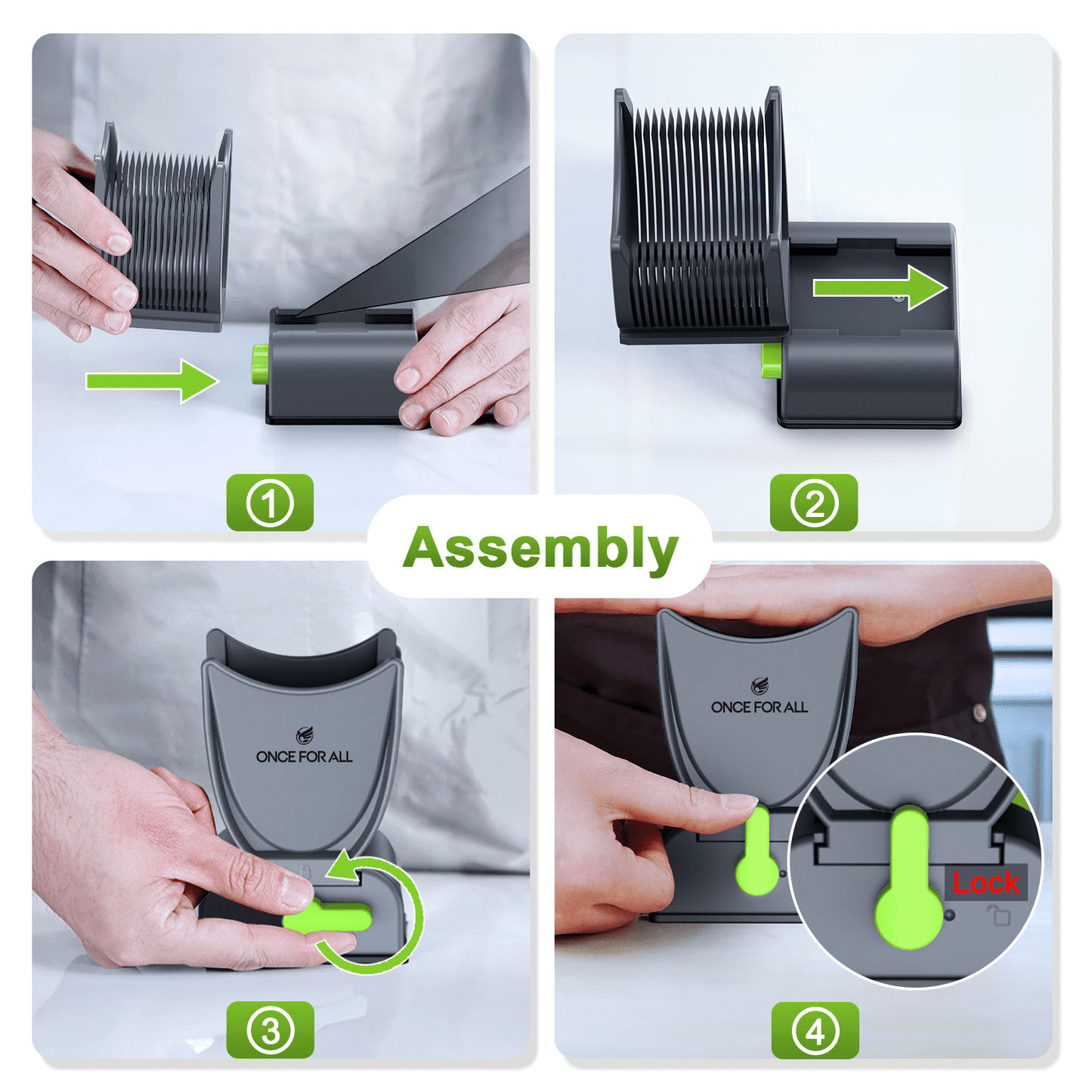 ①

②

Assembly

ONCE FOR ALL

③

ONCE FOR ALL

Lock

④