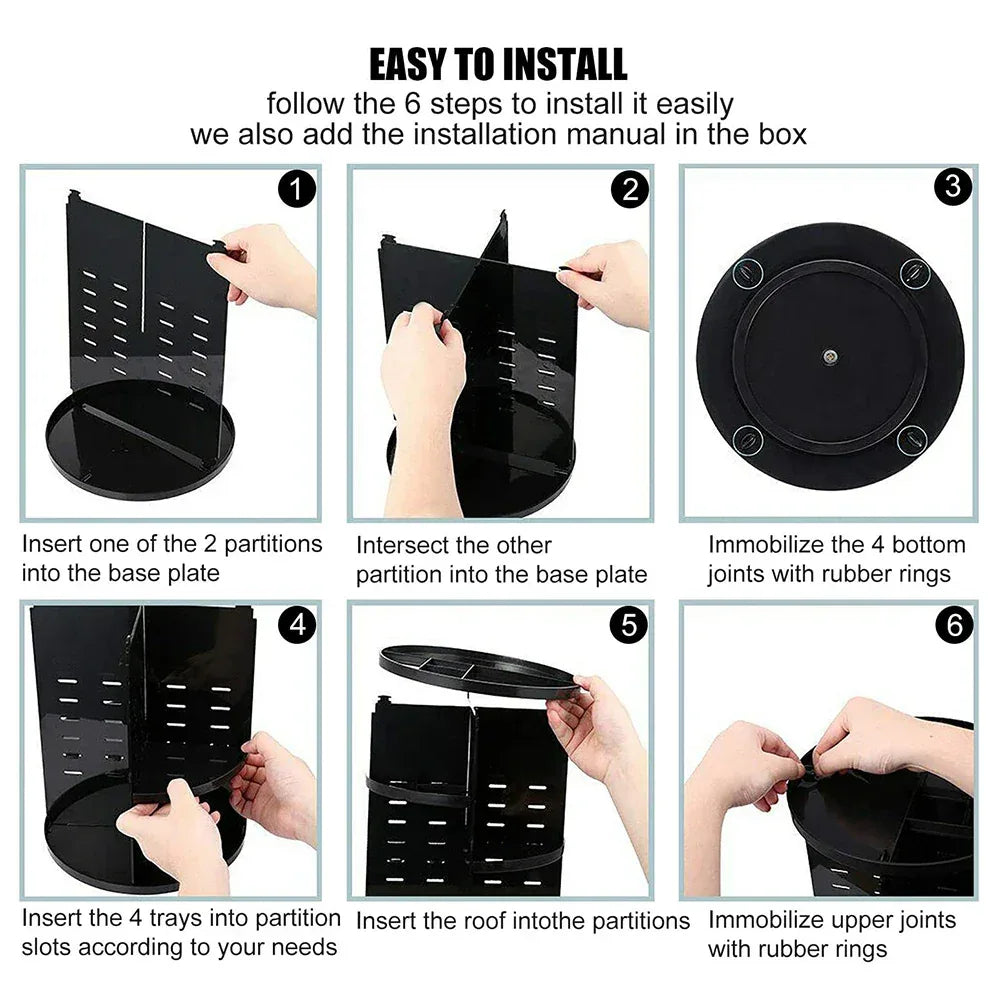 EASY TO INSTALL
follow the 6 steps to install it easily
we also add the installation manual in the box

1
Insert one of the 2 partitions into the base plate

2
Intersect the other partition into the base plate

3
Immobilize the 4 bottom joints with rubber rings

4
Insert the 4 trays into partition slots according to your needs

5
Insert the roof intothe partitions

6
Immobilize upper joints with rubber rings