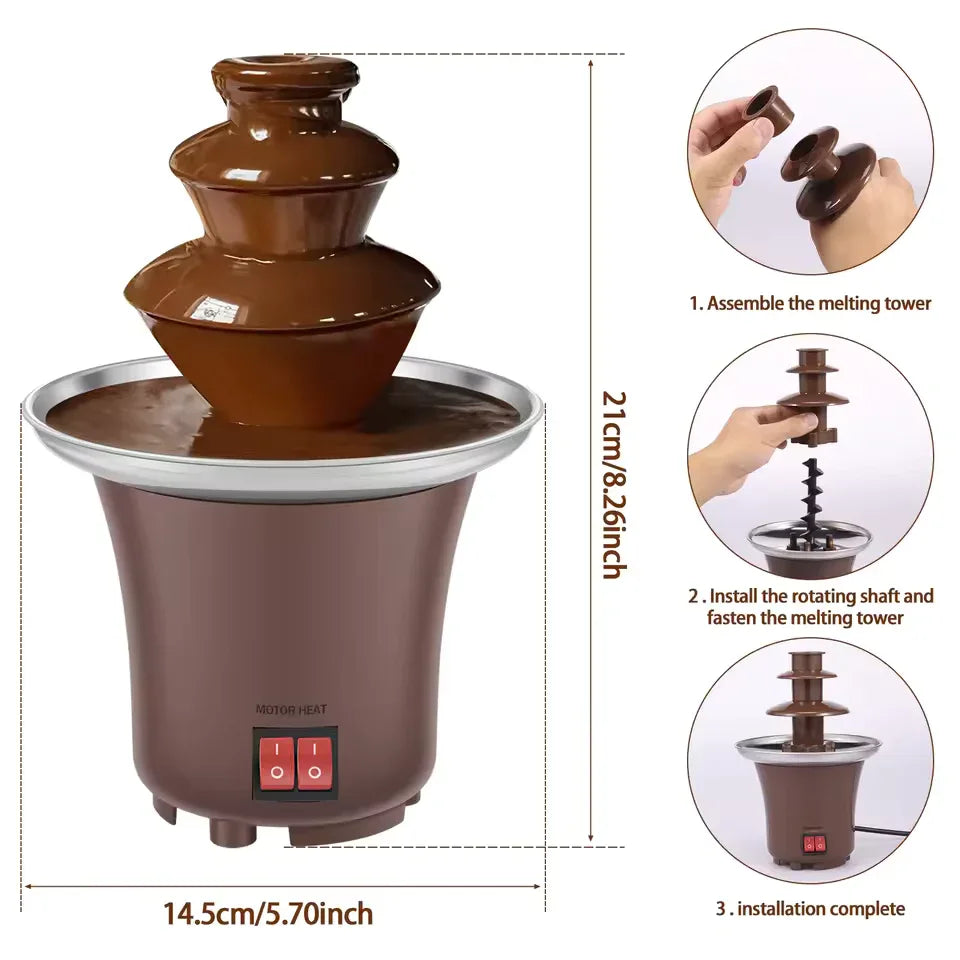 MOTOR HEAT

21cm/8.26inch

14.5cm/5.70inch

1. Assemble the melting tower

2 . Install the rotating shaft and fasten the melting tower

3 . installation complete