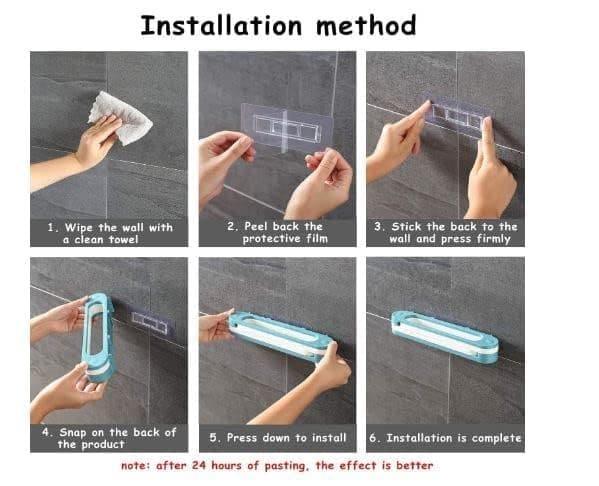 Installation method

1. Wipe the wall with a clean towel

2. Peel back the protective film

3. Stick the back to the wall and press firmly

4. Snap on the back of the product

5. Press down to install

6. Installation is complete

note: after 24 hours of pasting, the effect is better