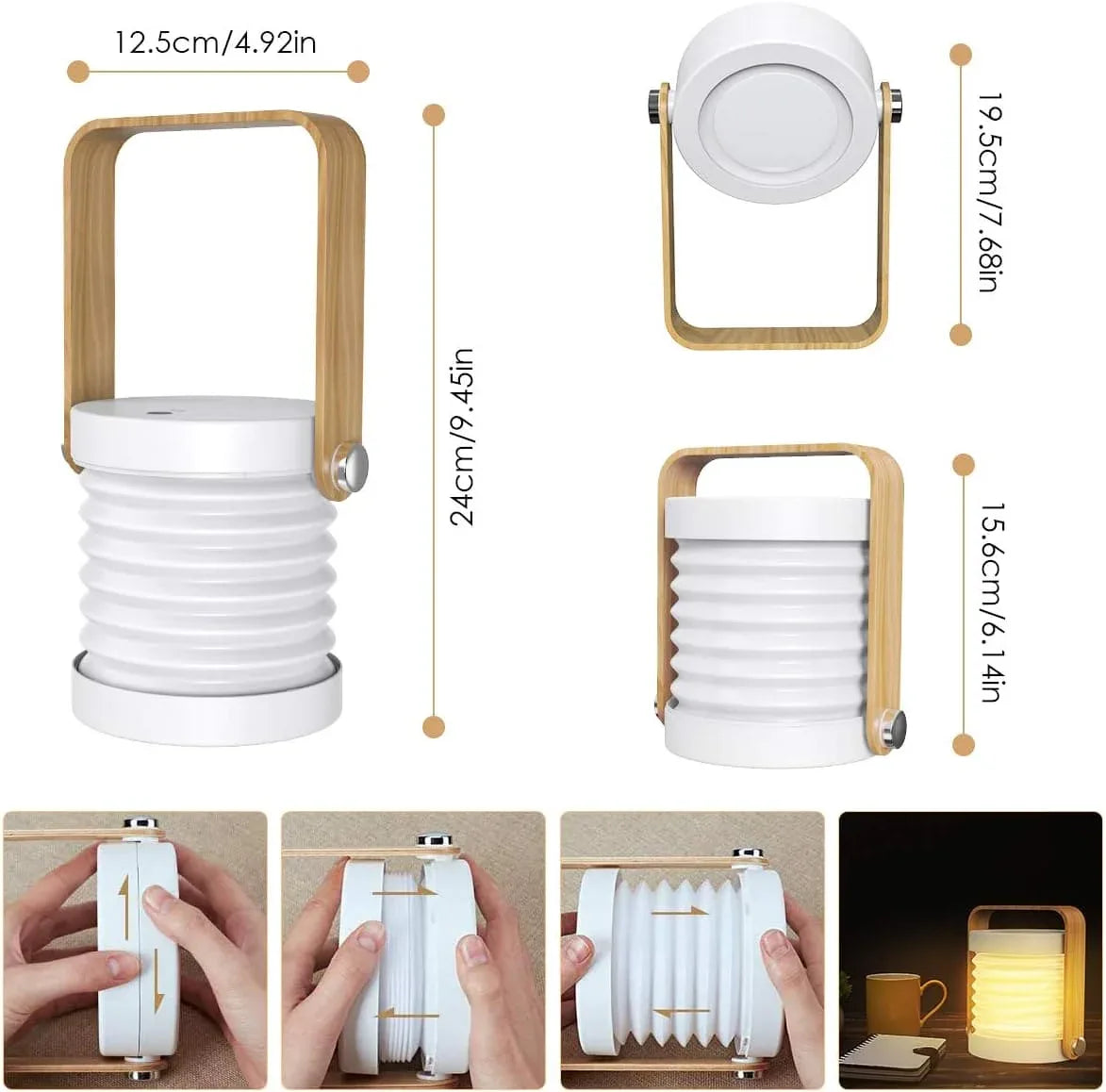 12.5cm/4.92in

24cm/9.45in

19.5cm/7.68in

15.6cm/6.14in