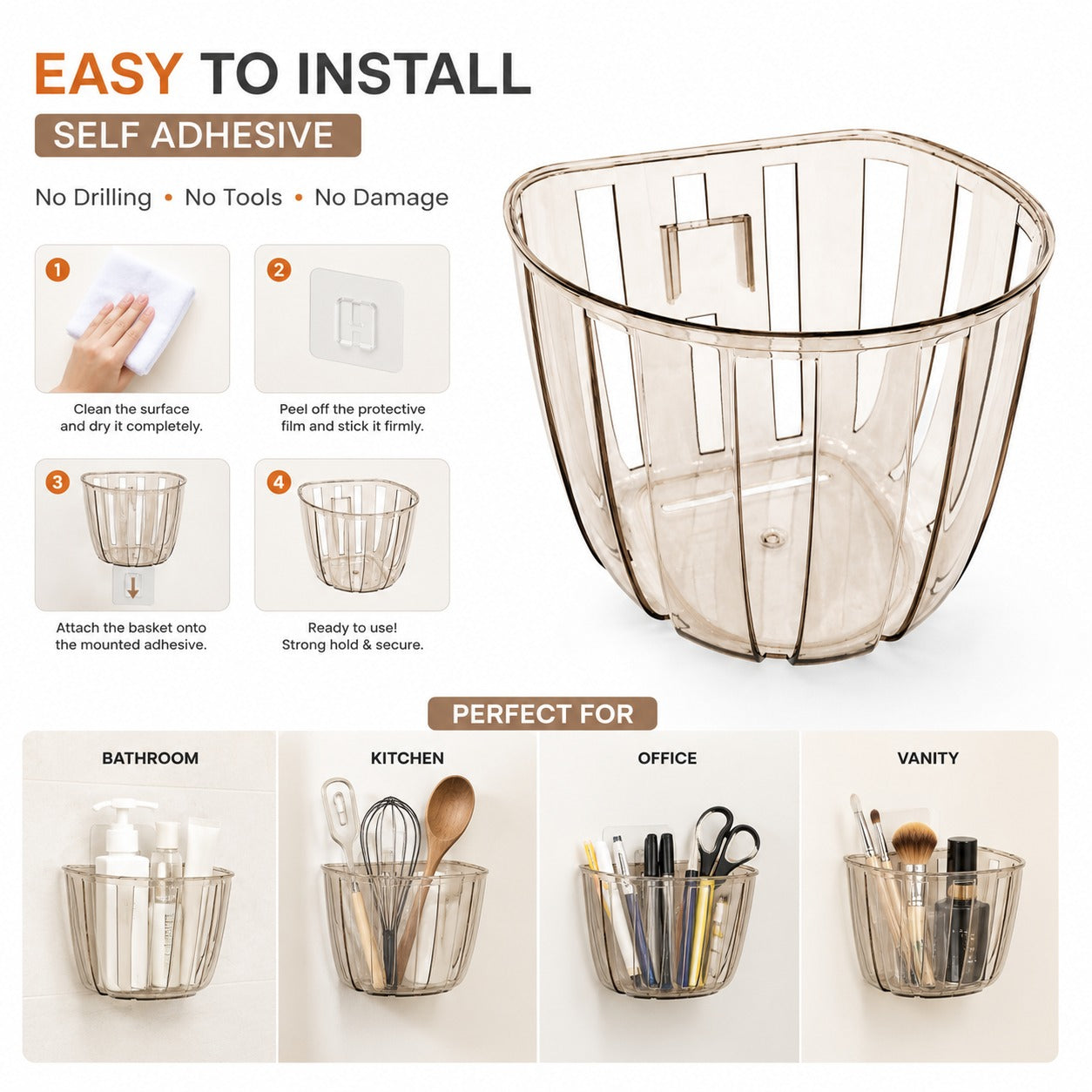 EASY TO INSTALL

SELF ADHESIVE

No Drilling • No Tools • No Damage

1

Clean the surface and dry it completely.

2

Peel off the protective film and stick it firmly.

3

Attach the basket onto the mounted adhesive.

4

Ready to use! Strong hold & secure.

PERFECT FOR

BATHROOM

KITCHEN

OFFICE

VANITY